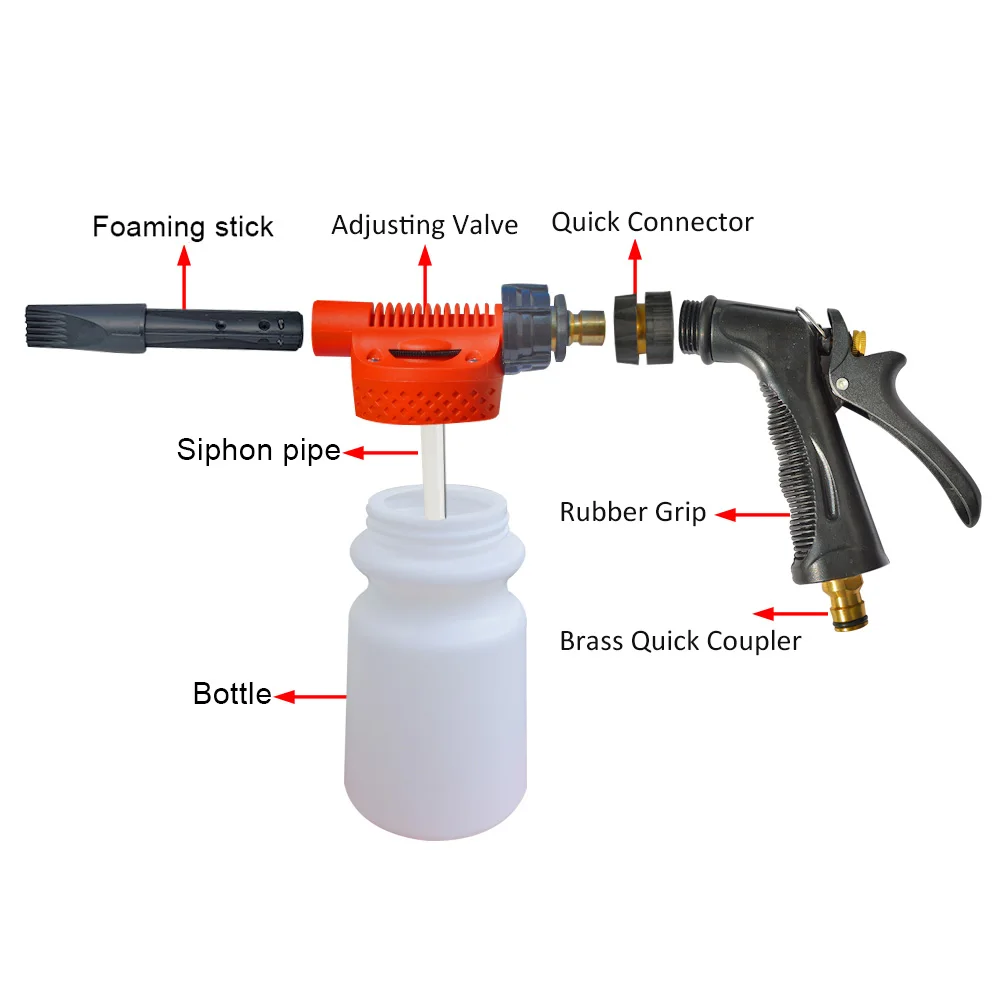 Foaming stick
Adjusting Valve
Quick Connector
Siphon pipe
Rubber Grip
Brass Quick Coupler
Bottle