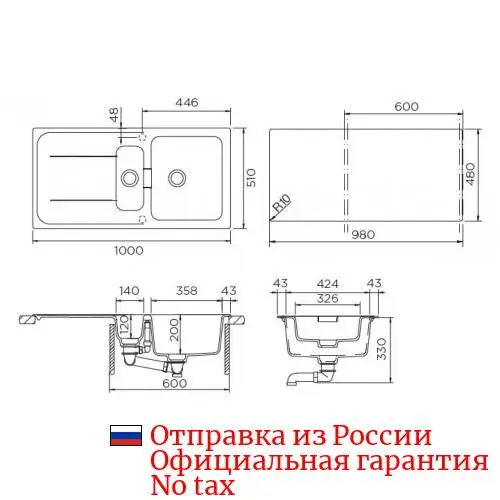 48
446
510
1000
600
480
R10
980
140
358
43
120
200
600
43
424
43
326
330

Отправка из России
Официальная гарантия
No tax