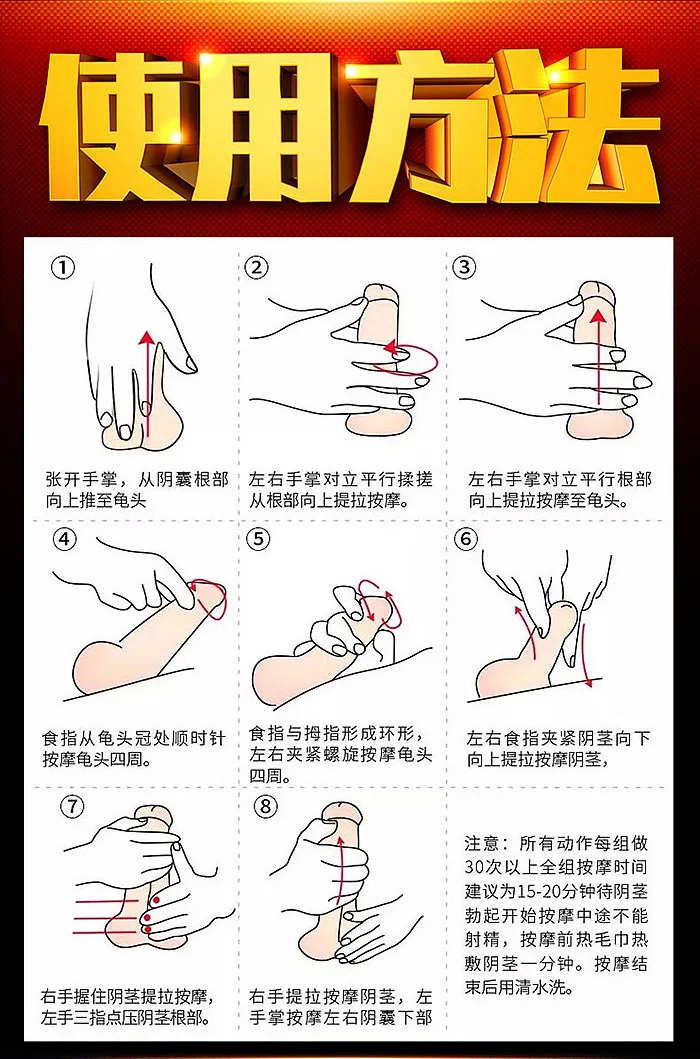 使用方法

①
张开手掌，从阴囊根部向上推至龟头

②
左右手掌对立平行揉搓从根部向上提拉按摩。

③
左右手掌对立平行根部向上提拉按摩至龟头。

④
食指从龟头冠处顺时针按摩龟头四周。

⑤
食指与拇指形成环形，左右夹紧螺旋按摩龟头四周。

⑥
左右食指夹紧阴茎向下向上提拉按摩阴茎，

⑦
右手握住阴茎提拉按摩，左手三指点压阴茎根部。

⑧
右手提拉按摩阴茎，左手掌按摩左右阴囊下部

注意：所有动作每组做30次以上全组按摩时间建议为15-20分钟待阴茎勃起开始按摩中途不能射精，按摩前热毛巾热敷阴茎一分钟。按摩结束后用清水洗。