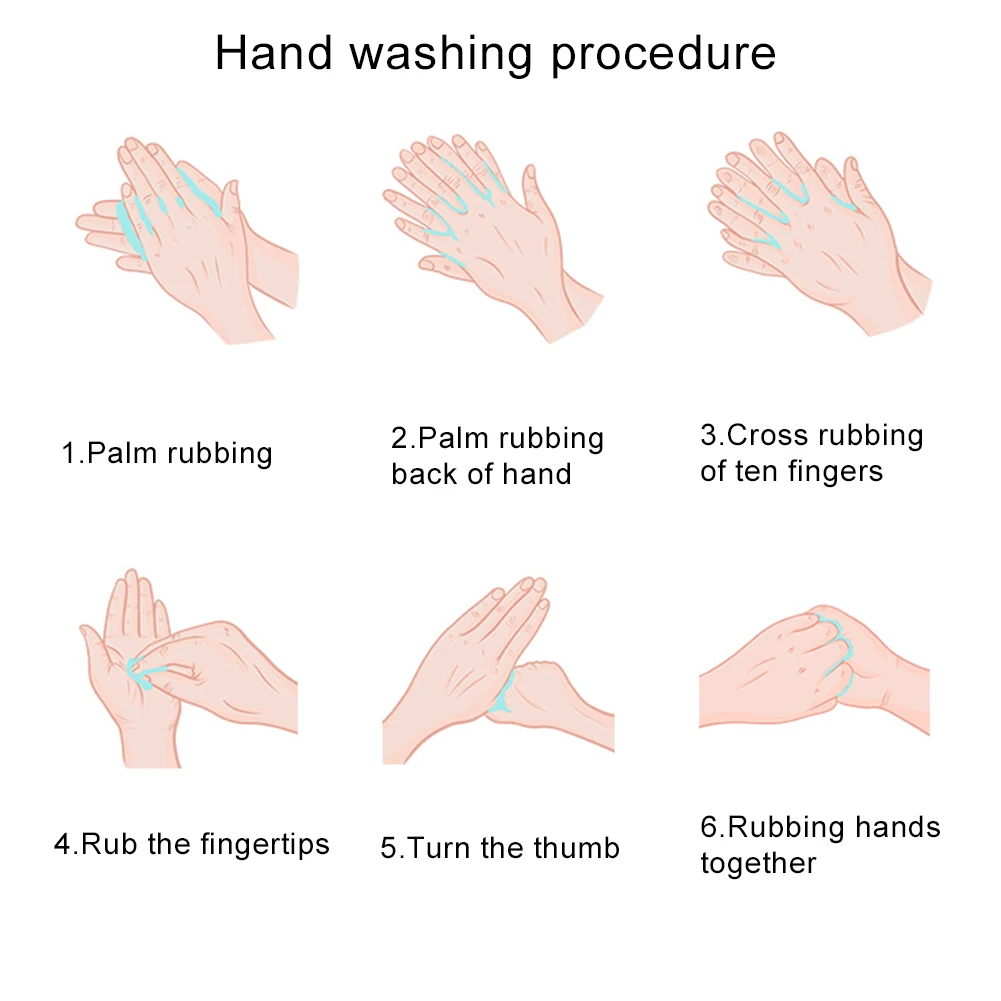 Hand washing procedure

1.Palm rubbing

2.Palm rubbing back of hand

3.Cross rubbing of ten fingers

4.Rub the fingertips

5.Turn the thumb

6.Rubbing hands together