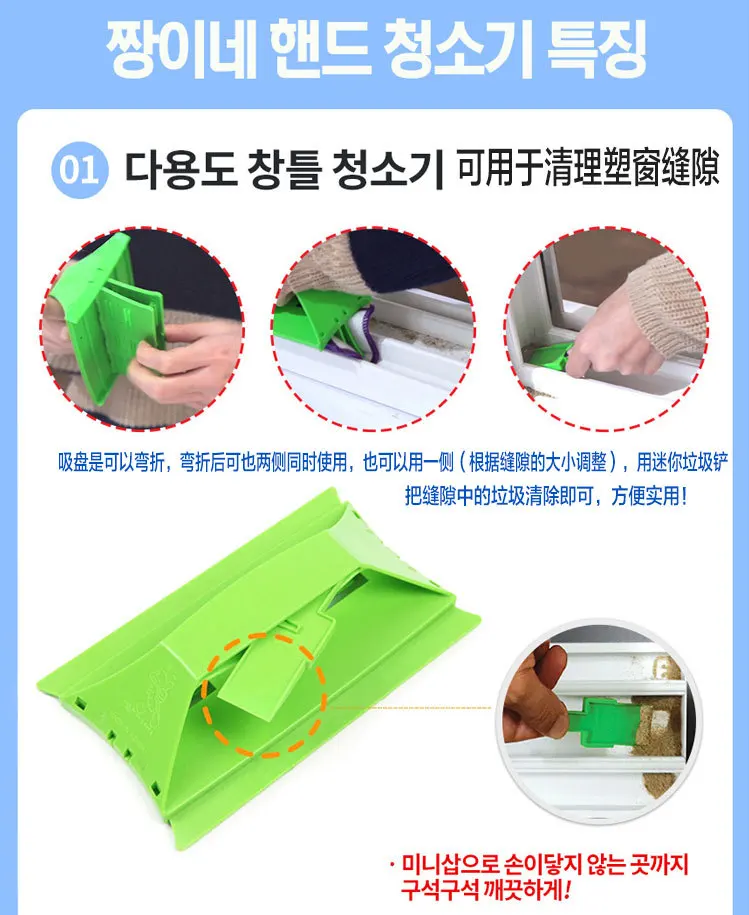 짱이네 핸드 청소기 특징

01 다용도 창틀 청소기 可用于清理塑窗缝隙

吸盘是可以弯折，弯折后可也两侧同时使用，也可以用一侧（根据缝隙的大小调整），用迷你垃圾铲把缝隙中的垃圾清除即可，方便实用！

· 미니삽으로 손이닿지 않는 곳까지 구석구석 깨끗하게!