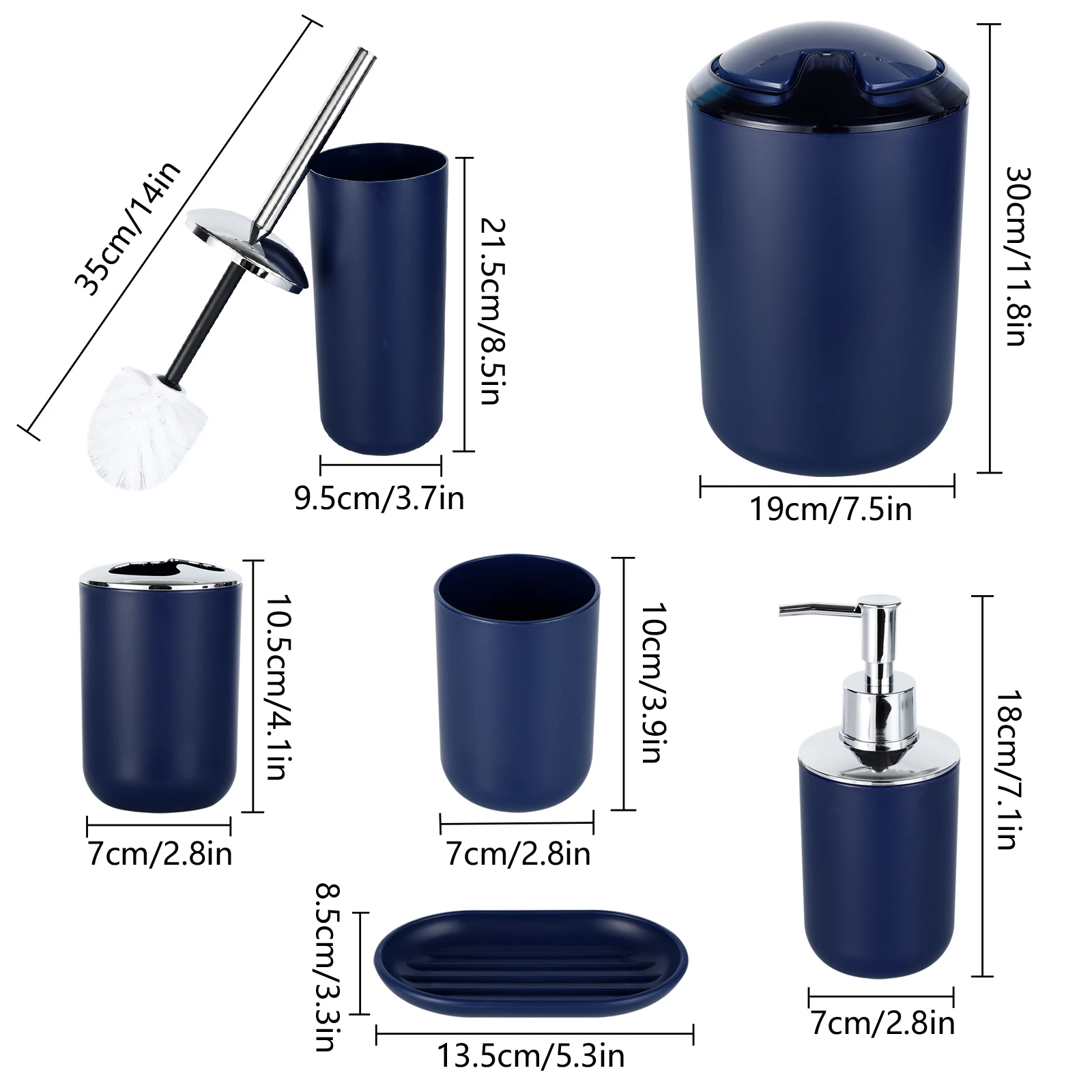 35cm/14in

21.5cm/8.5in

9.5cm/3.7in

30cm/11.8in

19cm/7.5in

10.5cm/4.1in

7cm/2.8in

10cm/3.9in

7cm/2.8in

18cm/7.1in

7cm/2.8in

8.5cm/3.3in

13.5cm/5.3in