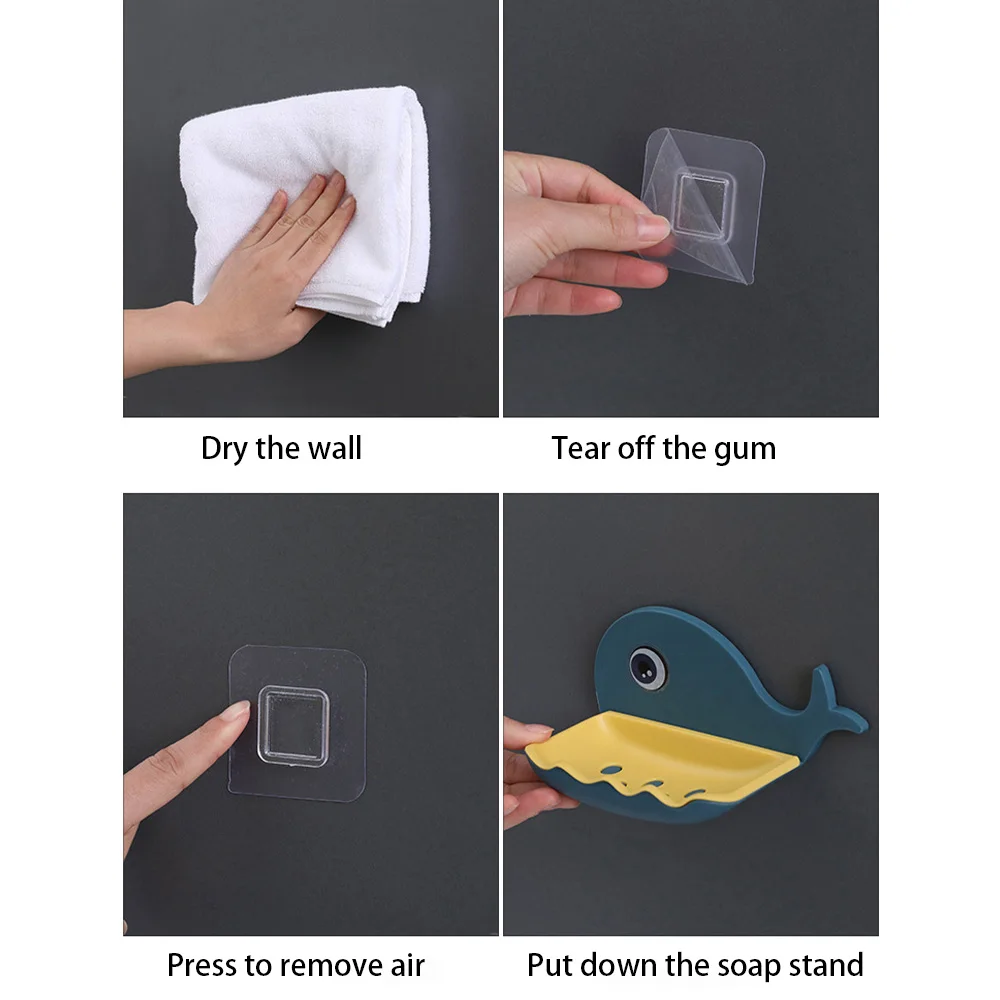 Dry the wall

Tear off the gum

Press to remove air

Put down the soap stand