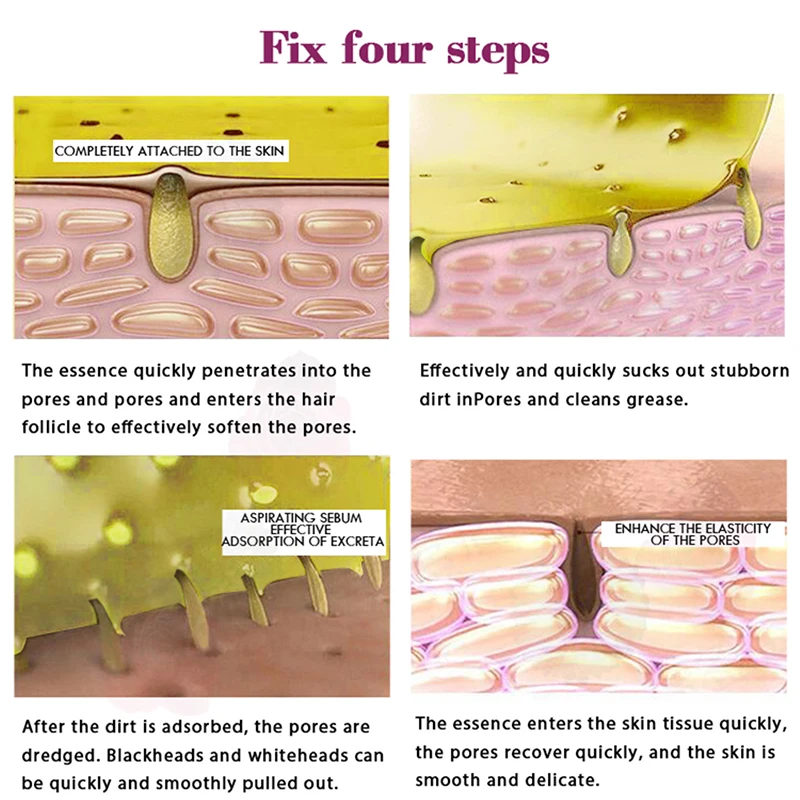 Fix four steps

COMPLETELY ATTACHED TO THE SKIN

The essence quickly penetrates into the pores and pores and enters the hair follicle to effectively soften the pores.

Effectively and quickly sucks out stubborn dirt inPores and cleans grease.

ASPIRATING SEBUM EFFECTIVE ADSORPTION OF EXCRETA

After the dirt is adsorbed, the pores are dredged. Blackheads and whiteheads can be quickly and smoothly pulled out.

ENHANCE THE ELASTICITY OF THE PORES

The essence enters the skin tissue quickly, the pores recover quickly, and the skin is smooth and delicate.