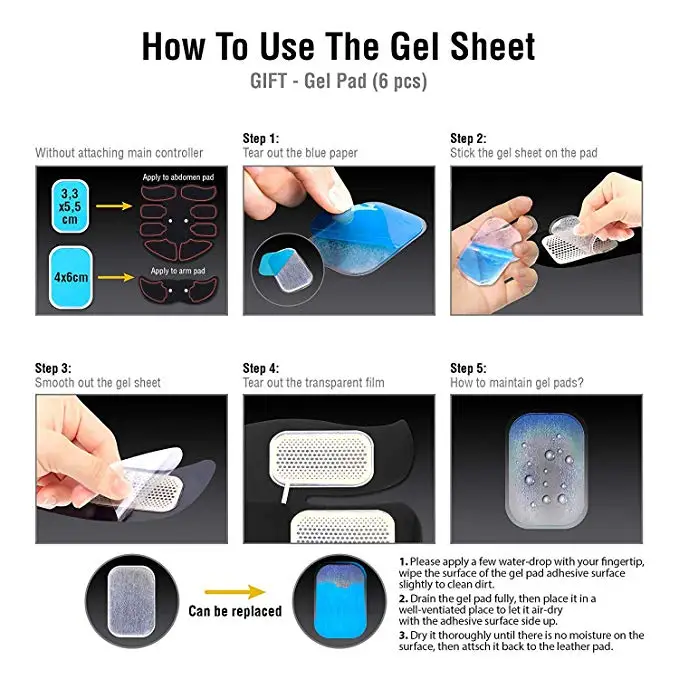 How To Use The Gel Sheet
GIFT - Gel Pad (6 pcs)

Without attaching main controller

3,3 x5,5 cm

Apply to abdomen pad

4x6cm

Apply to arm pad

Step 1:
Tear out the blue paper

Step 2:
Stick the gel sheet on the pad

Step 3:
Smooth out the gel sheet

Step 4:
Tear out the transparent film

Step 5:
How to maintain gel pads?

Can be replaced

1. Please apply a few water-drop with your fingertip, wipe the surface of the gel pad adhesive surface slightly to clean dirt.
2. Drain the gel pad fully, then place it in a well-ventiated place to let it air-dry with the adhesive surface side up.
3. Dry it thoroughly until there is no moisture on the surface, then attsch it back to the leather pad.