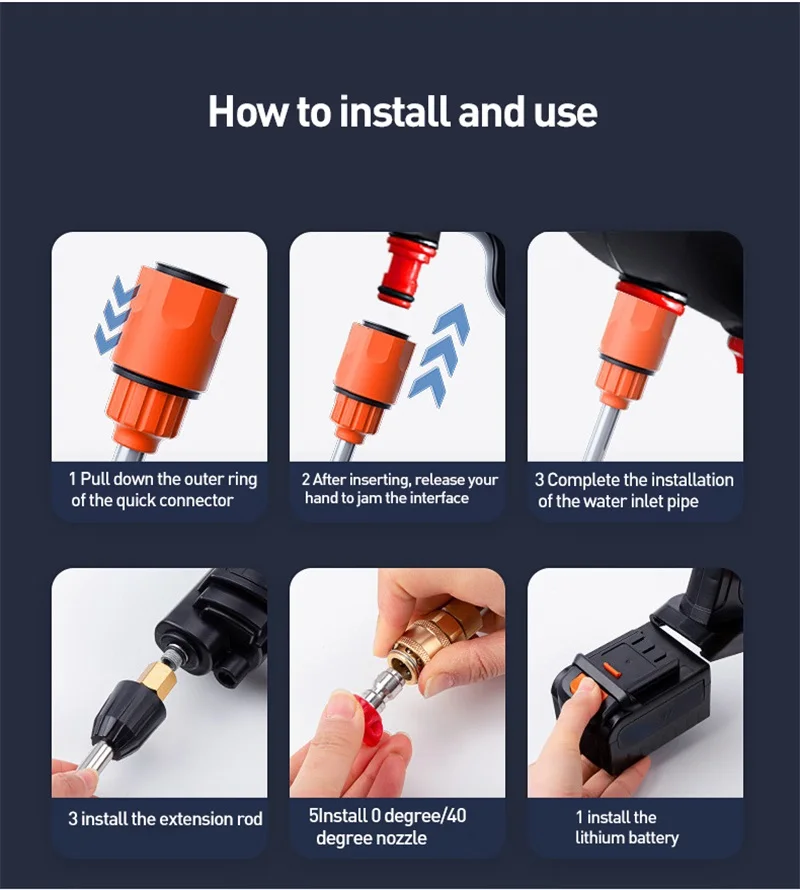 How to install and use

1 Pull down the outer ring of the quick connector

2 After inserting, release your hand to jam the interface

3 Complete the installation of the water inlet pipe

3 install the extension rod

5Install 0 degree/40 degree nozzle

1 install the lithium battery