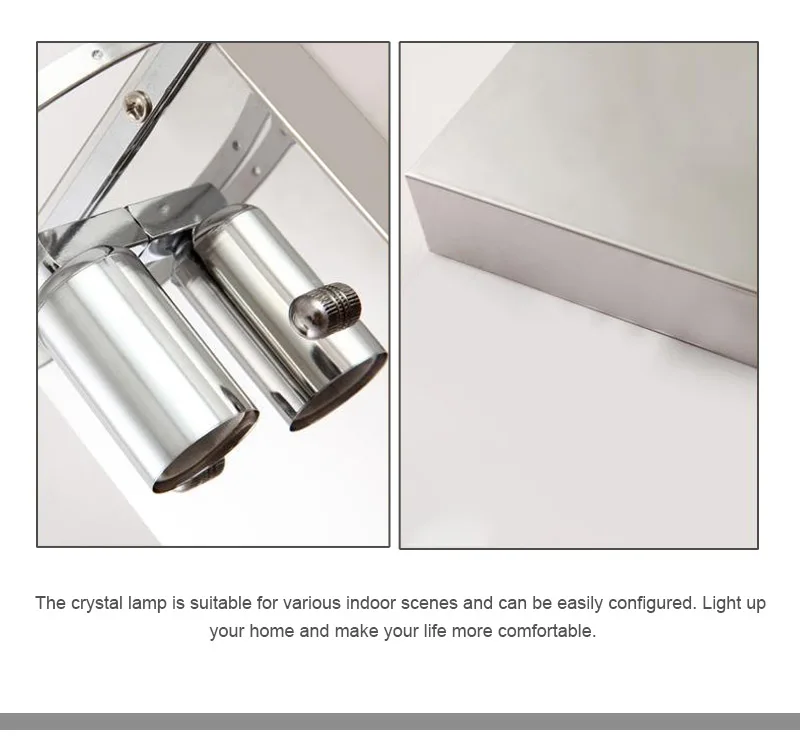 The crystal lamp is suitable for various indoor scenes and can be easily configured. Light up your home and make your life more comfortable.