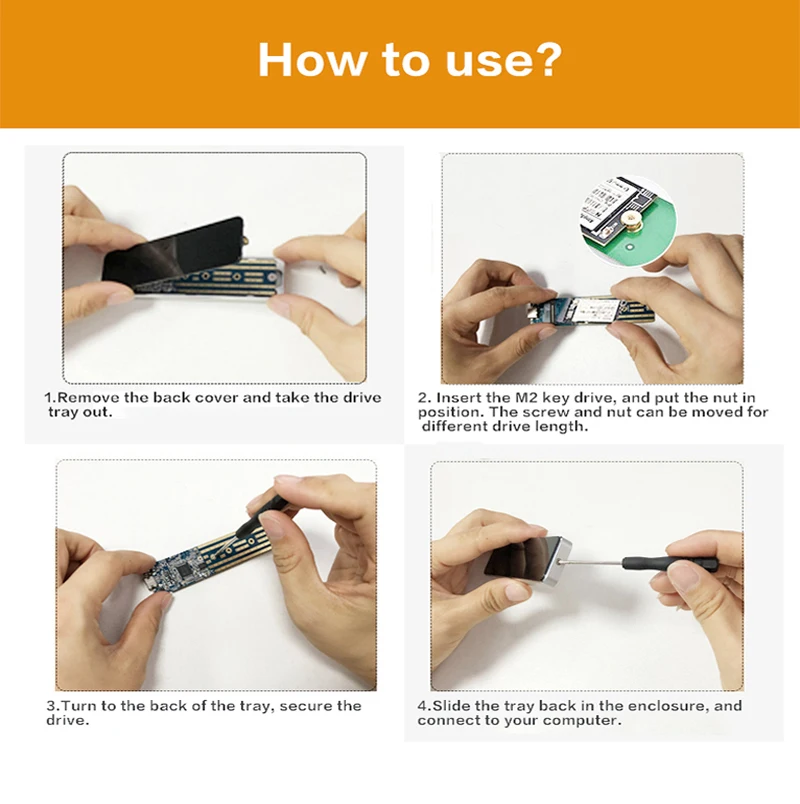 How to use?

1.Remove the back cover and take the drive tray out.

2. Insert the M2 key drive, and put the nut in position. The screw and nut can be moved for different drive length.

3.Turn to the back of the tray, secure the drive.

4.Slide the tray back in the enclosure, and connect to your computer.