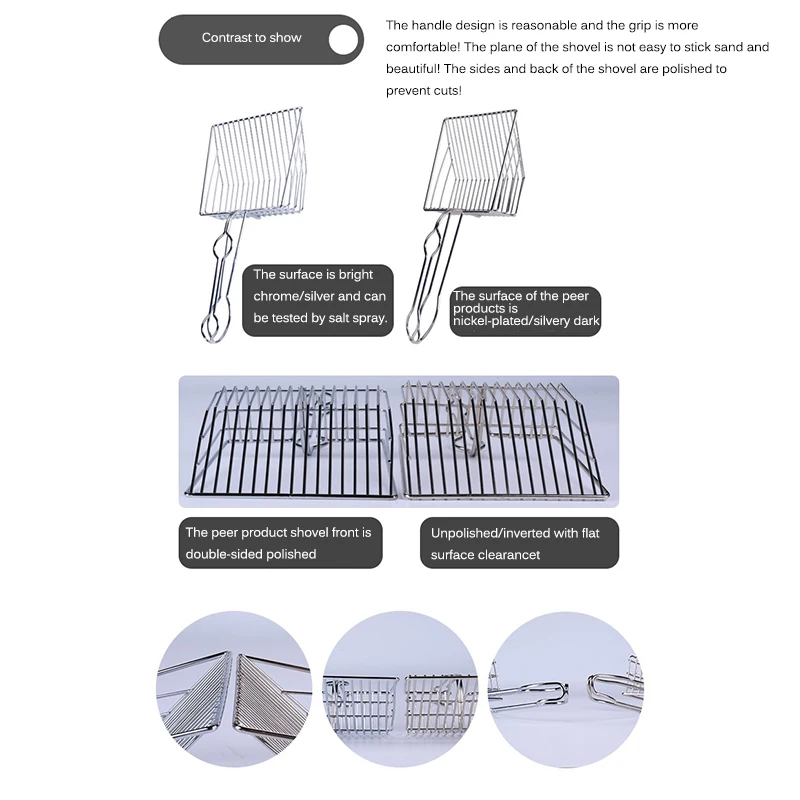 Contrast to show

The handle design is reasonable and the grip is more comfortable! The plane of the shovel is not easy to stick sand and beautiful! The sides and back of the shovel are polished to prevent cuts!

The surface is bright chrome/silver and can be tested by salt spray.

The surface of the peer products is nickel-plated/silvery dark

The peer product shovel front is double-sided polished

Unpolished/inverted with flat surface clearancet