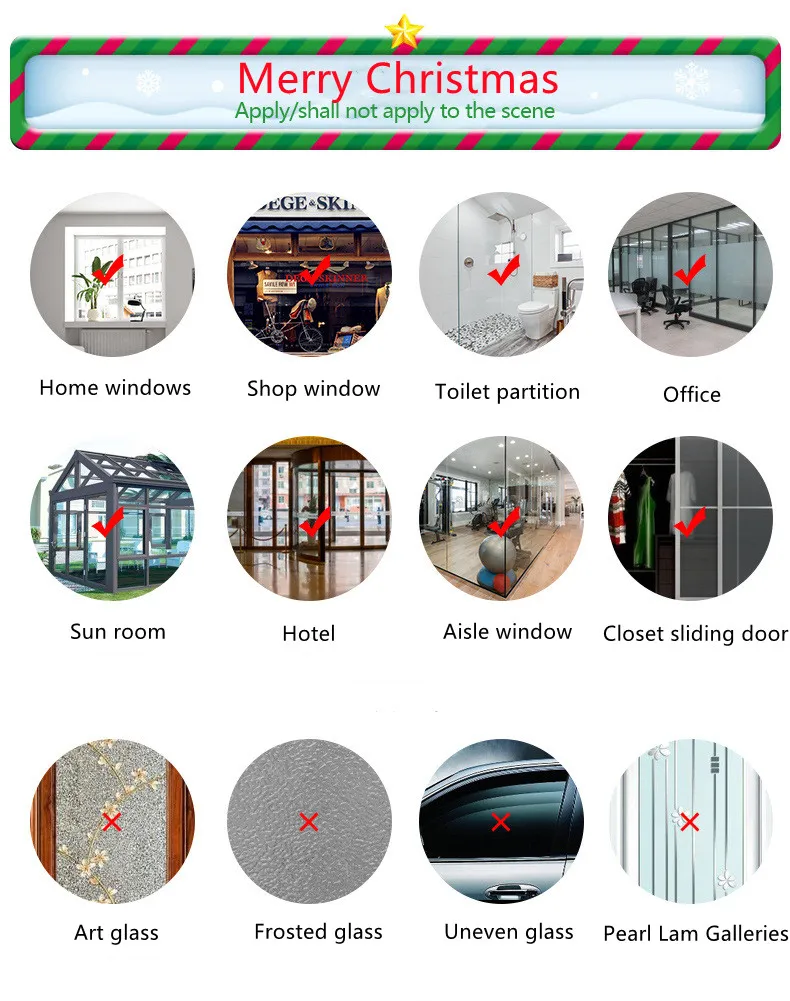 Merry Christmas
Apply/shall not apply to the scene

Home windows

Shop window

Toilet partition

Office

Sun room

Hotel

Aisle window

Closet sliding door

Art glass

Frosted glass

Uneven glass

Pearl Lam Galleries