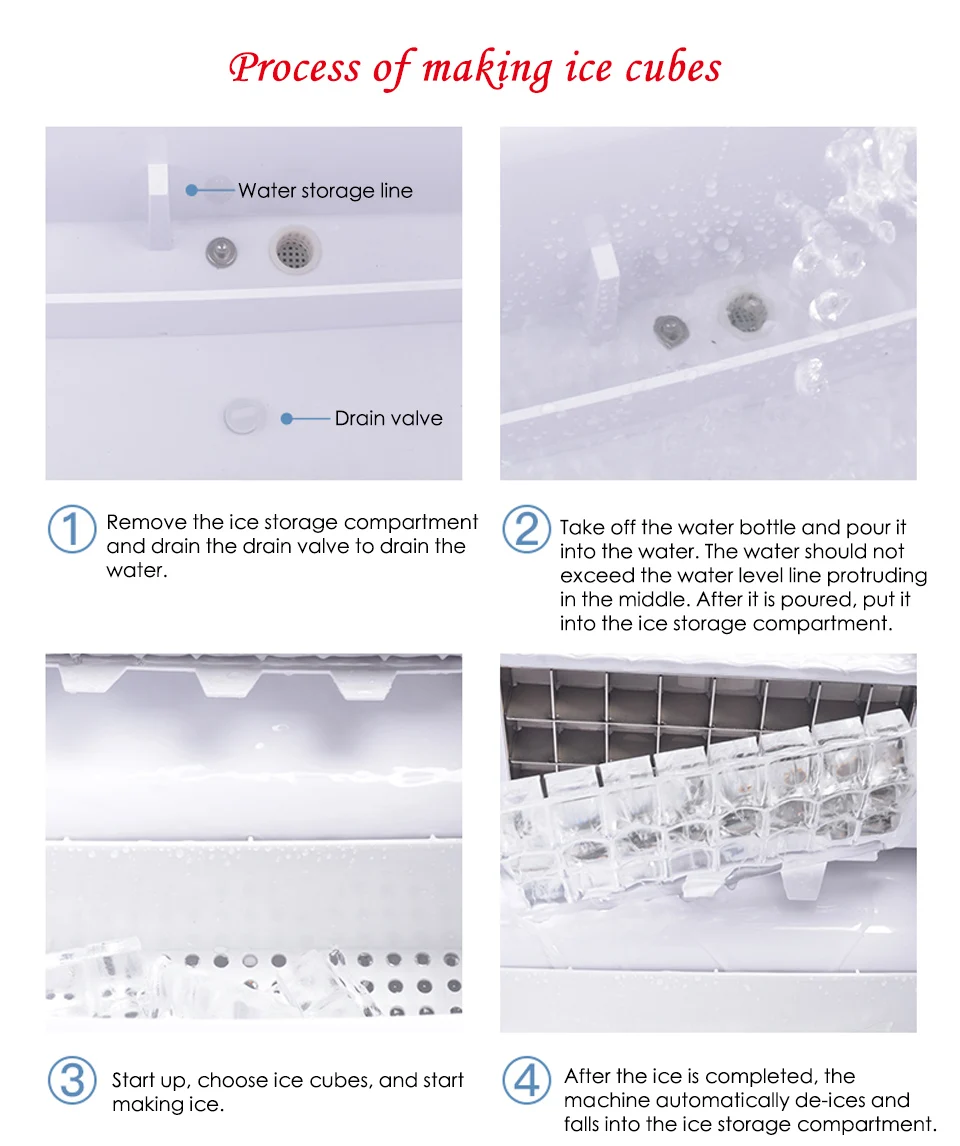 Process of making ice cubes

Water storage line

Drain valve

1 Remove the ice storage compartment and drain the drain valve to drain the water.

2 Take off the water bottle and pour it into the water. The water should not exceed the water level line protruding in the middle. After it is poured, put it into the ice storage compartment.

3 Start up, choose ice cubes, and start making ice.

4 After the ice is completed, the machine automatically de-ices and falls into the ice storage compartment.