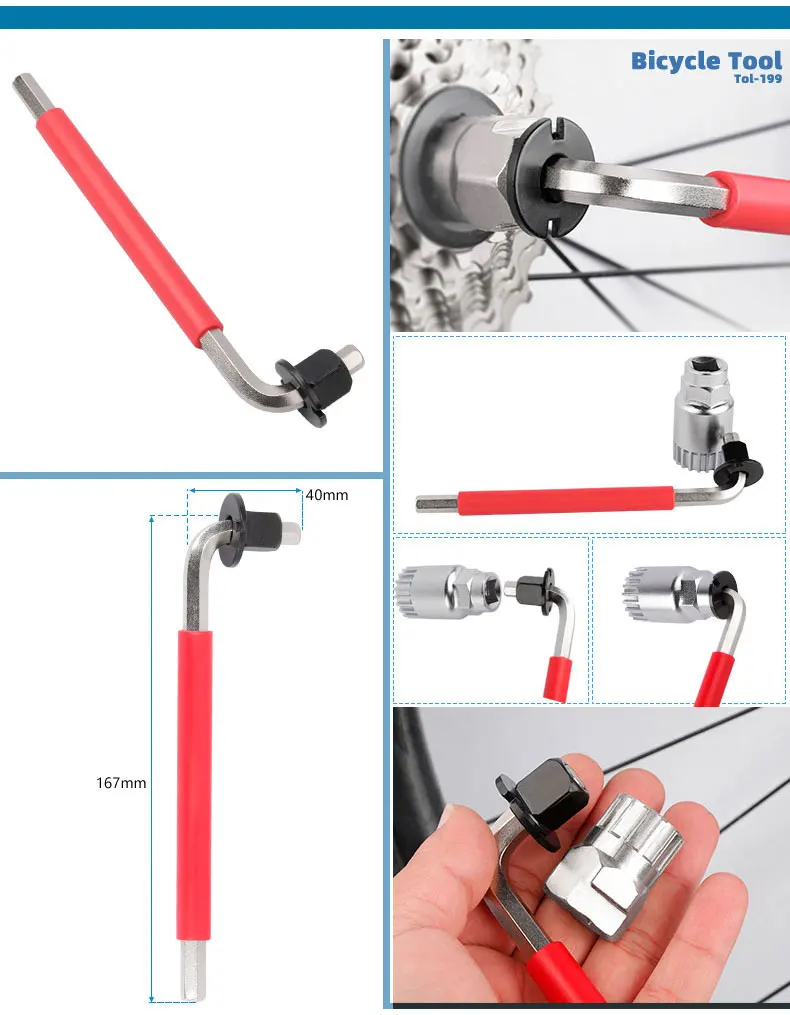 Bicycle Tool
Tol-199

40mm

167mm