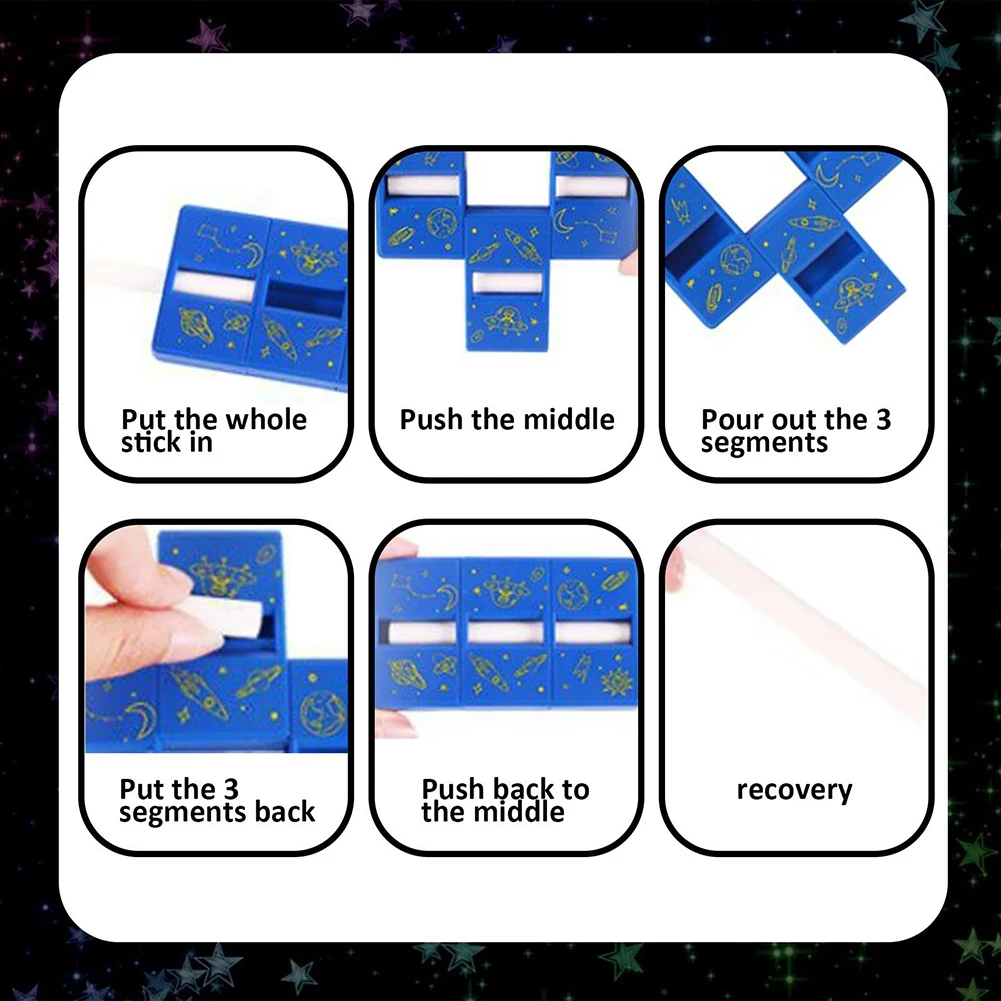 Put the whole stick in

Push the middle

Pour out the 3 segments

Put the 3 segments back

Push back to the middle

recovery