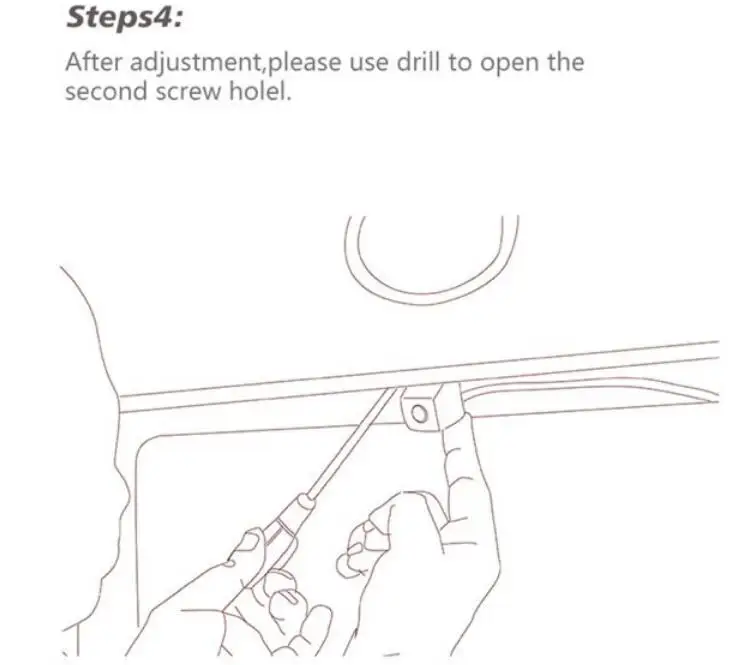 Steps4:

After adjustment,please use drill to open the second screw holel.