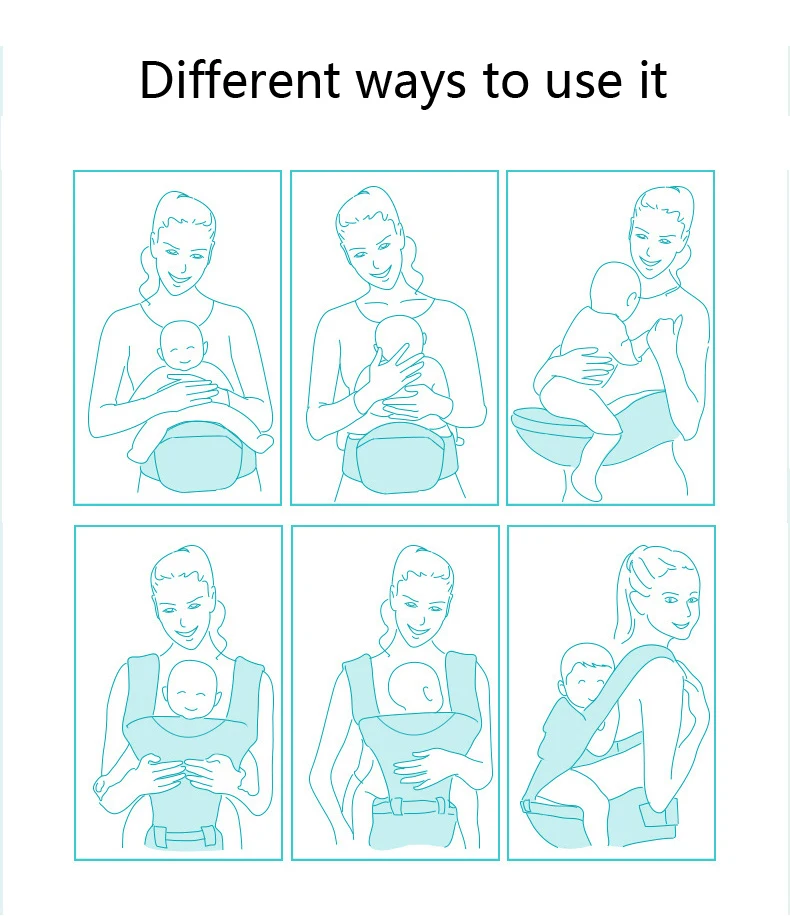 Different ways to use it