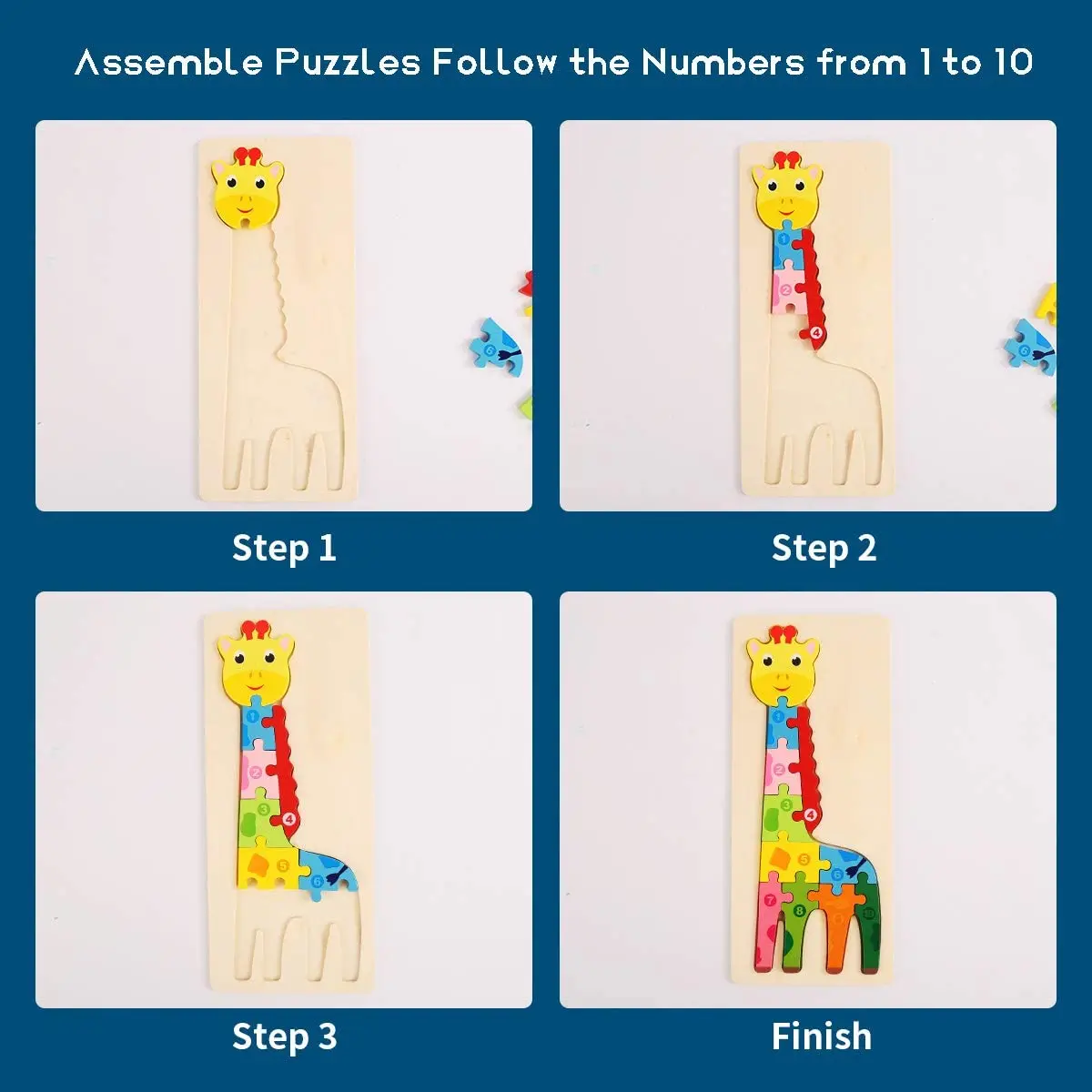 Assemble Puzzles Follow the Numbers from 1 to 10

6

1
2
4
6

Step 1

Step 2

1
2
3
4
5
6

1
2
3
4
5
6
7
8
9
10

Step 3

Finish