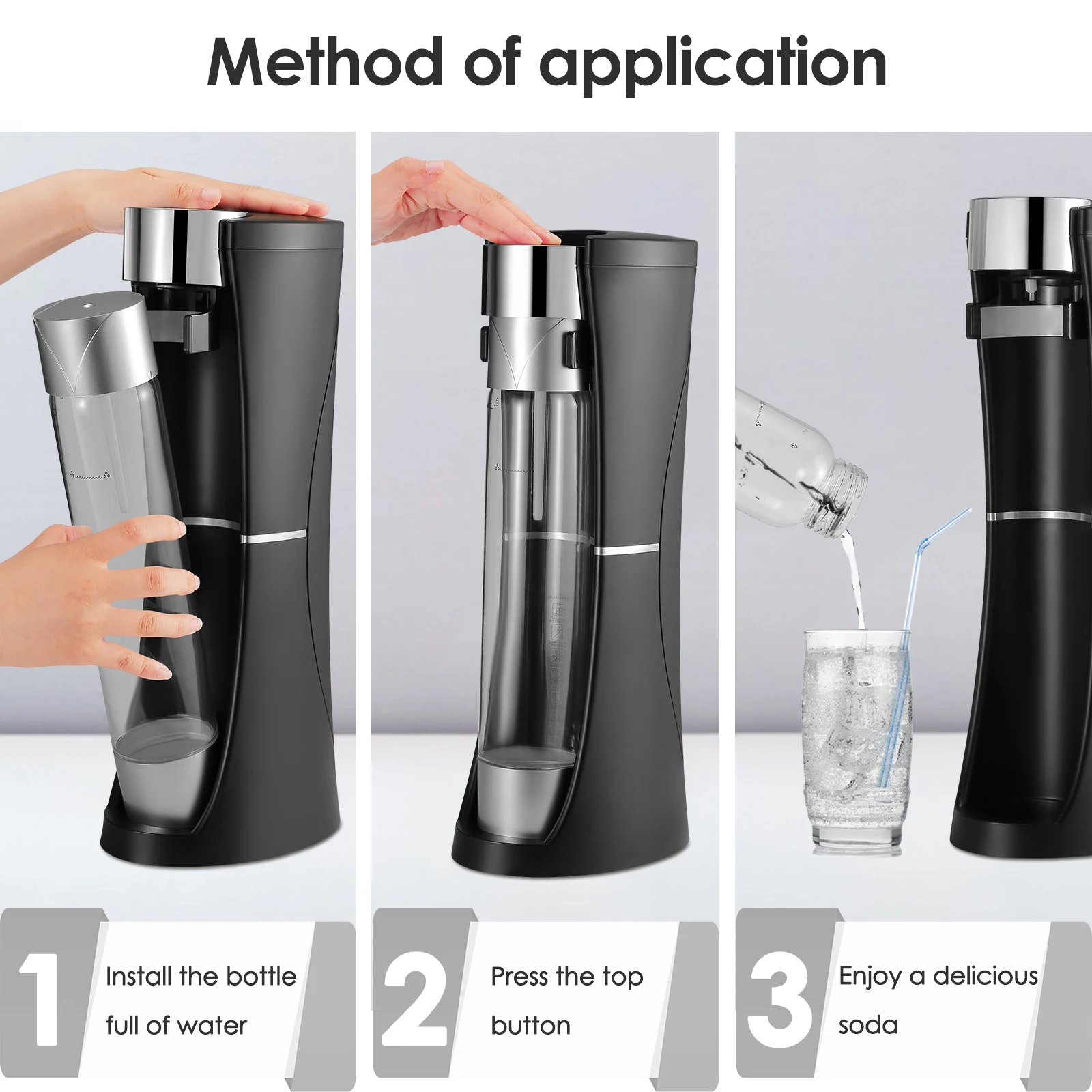 Method of application

1 Install the bottle full of water

2 Press the top button

3 Enjoy a delicious soda