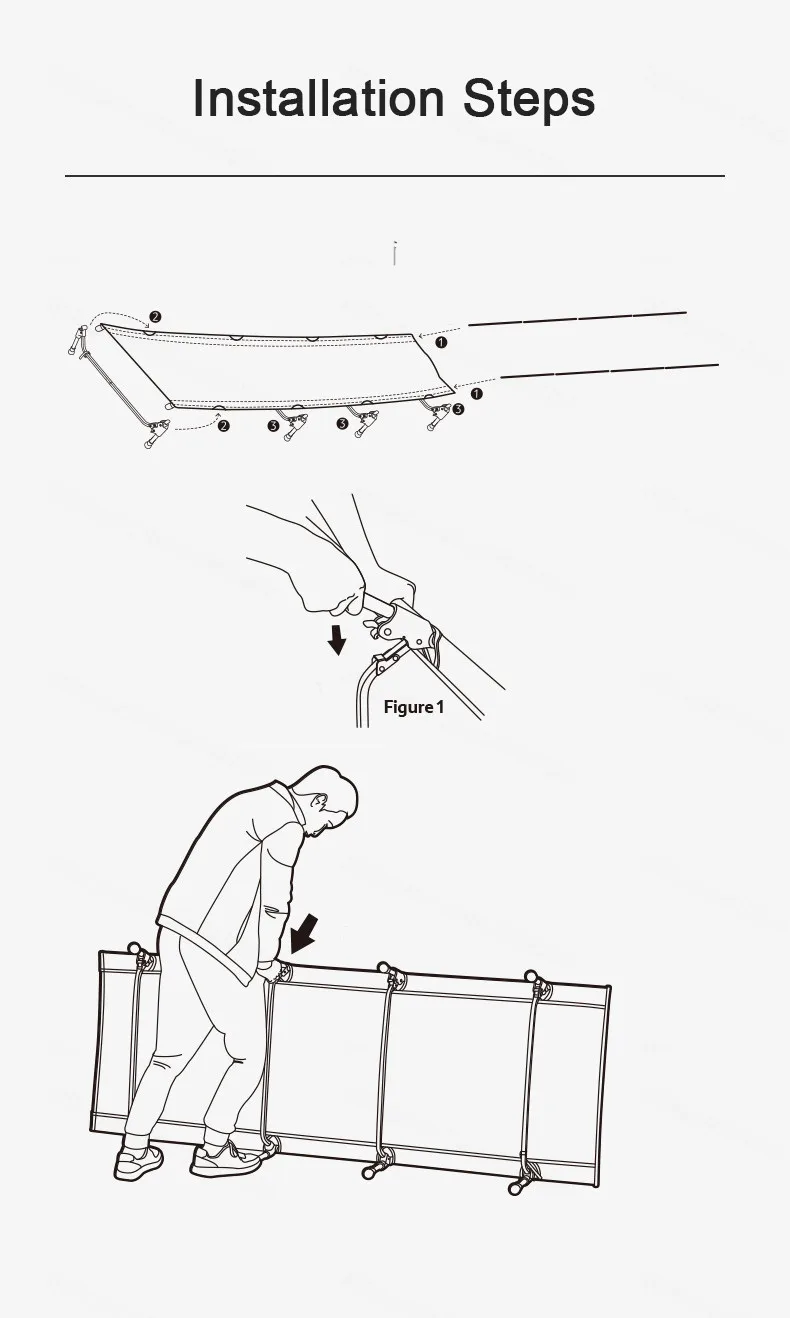 Installation Steps

❷

❶

❶

❷

❸

❸

❸

Figure 1