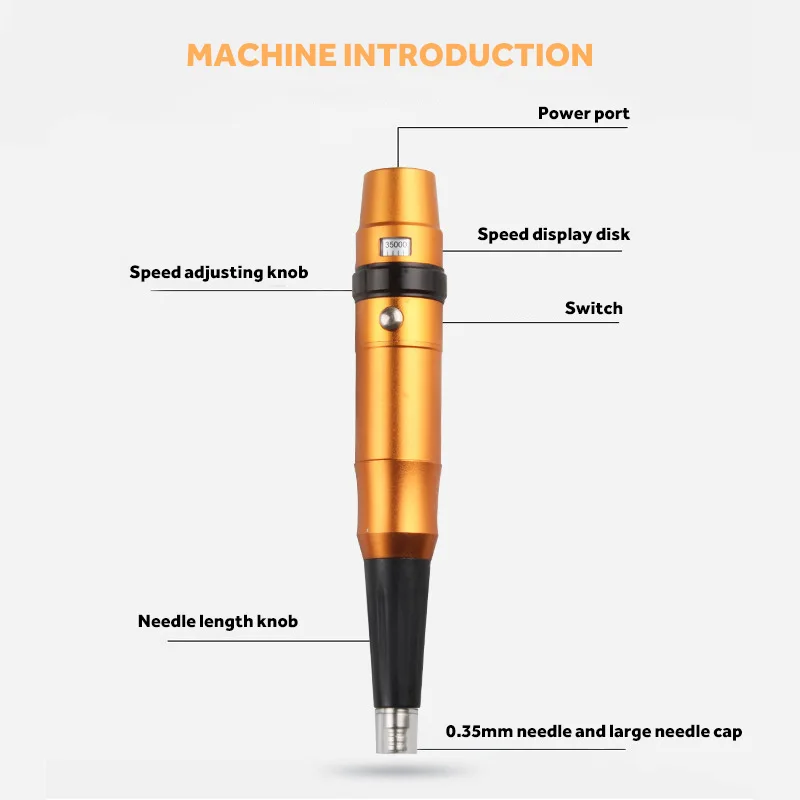 MACHINE INTRODUCTION

Power port

Speed display disk

35000

Speed adjusting knob

Switch

Needle length knob

0.35mm needle and large needle cap