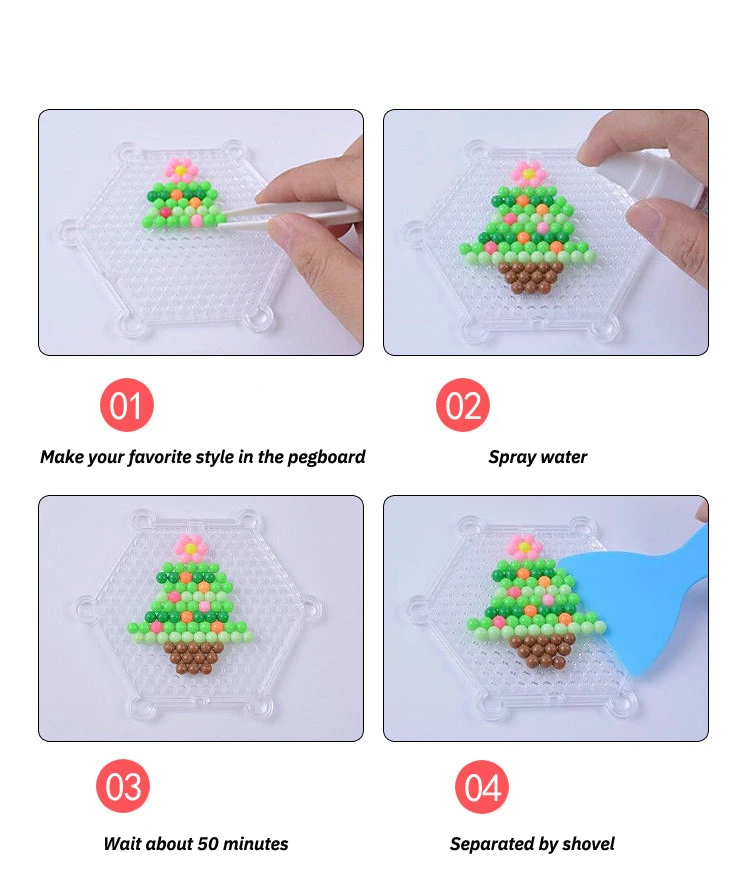 01

Make your favorite style in the pegboard

02

Spray water

03

Wait about 50 minutes

04

Separated by shovel