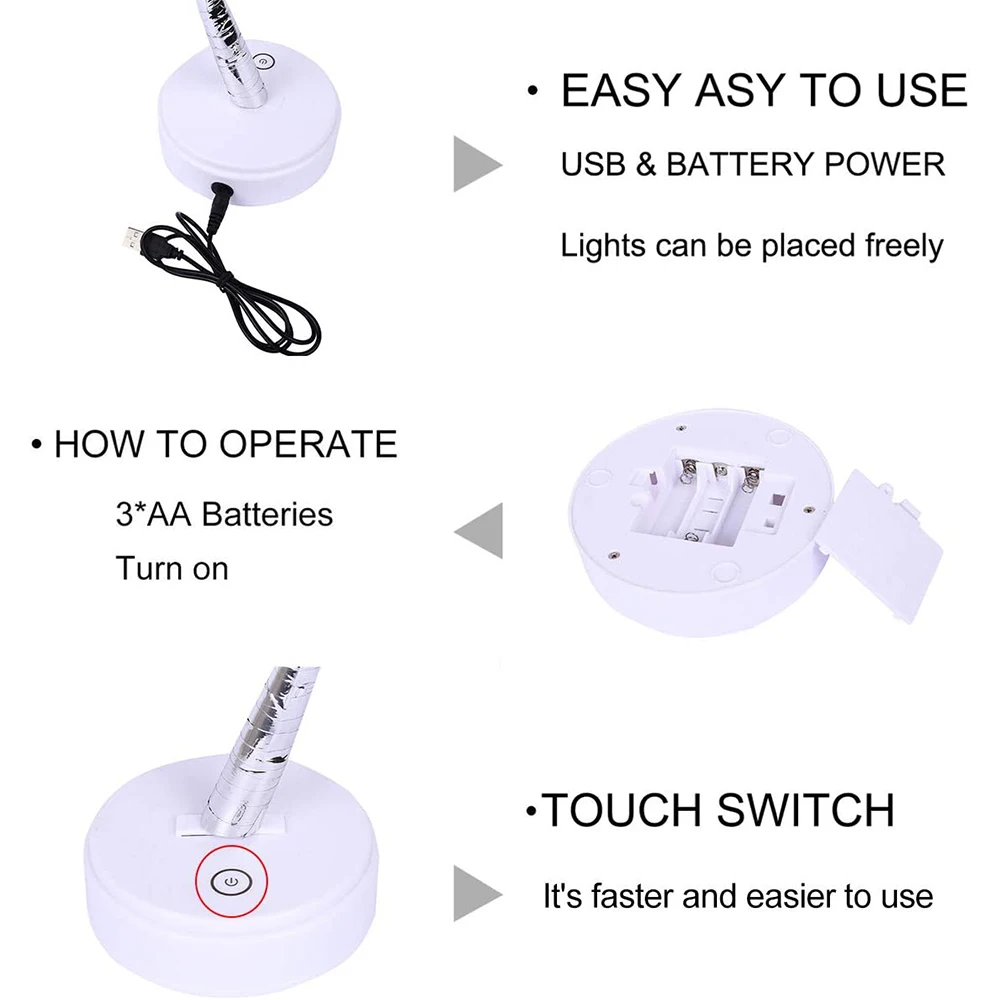 • EASY ASY TO USE

USB & BATTERY POWER

Lights can be placed freely

• HOW TO OPERATE

3*AA Batteries

Turn on

•TOUCH SWITCH

It's faster and easier to use