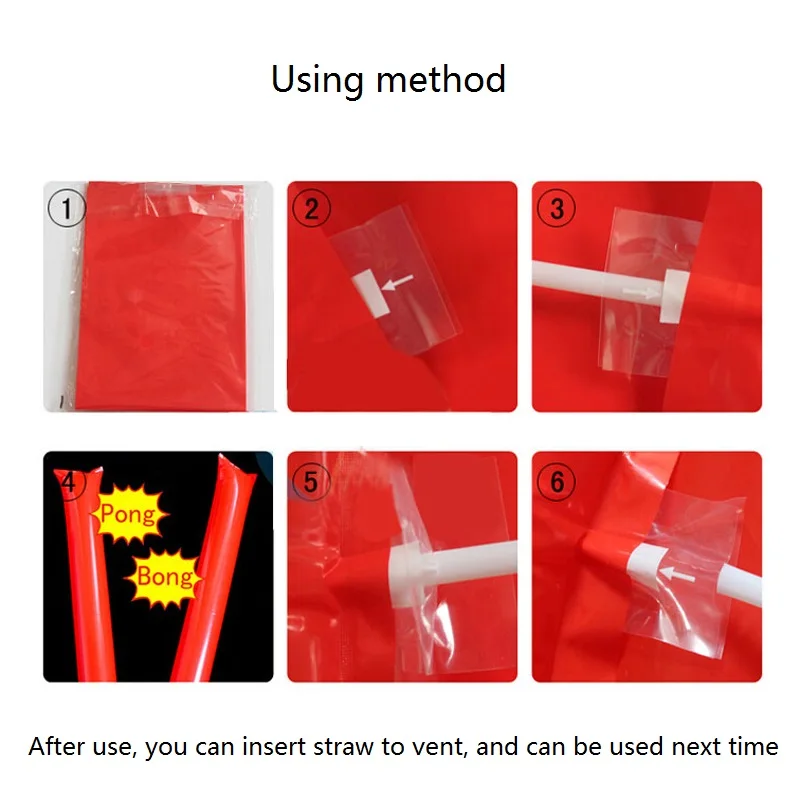 Using method

1

2

3

4

Pong

Bong

5

6

After use, you can insert straw to vent, and can be used next time