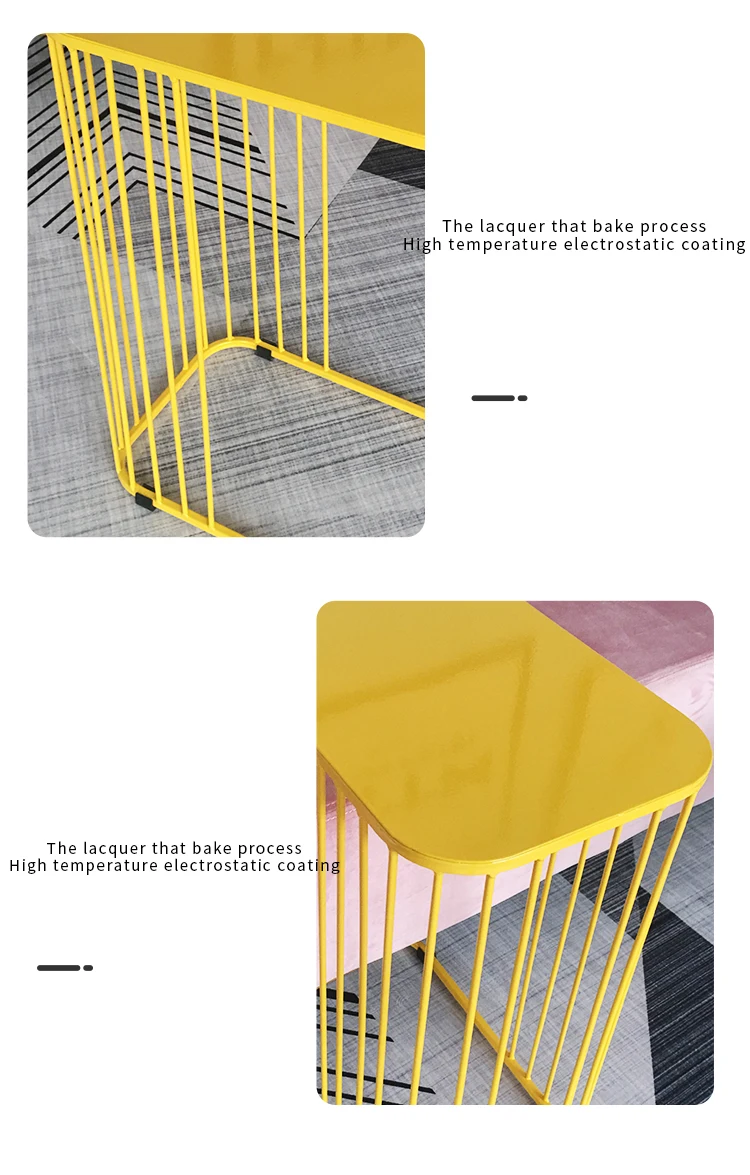 The lacquer that bake process
High temperature electrostatic coating

The lacquer that bake process
High temperature electrostatic coating