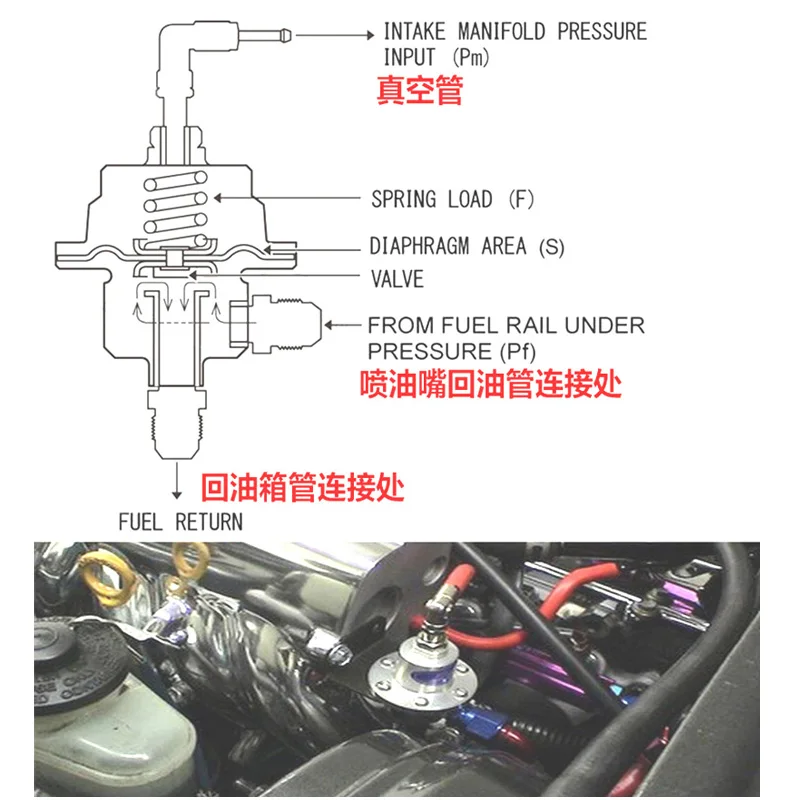 INTAKE MANIFOLD PRESSURE INPUT (Pm)
真空管

SPRING LOAD (F)

DIAPHRAGM AREA (S)

VALVE

FROM FUEL RAIL UNDER PRESSURE (Pf)
喷油嘴回油管连接处

回油箱管连接处
FUEL RETURN