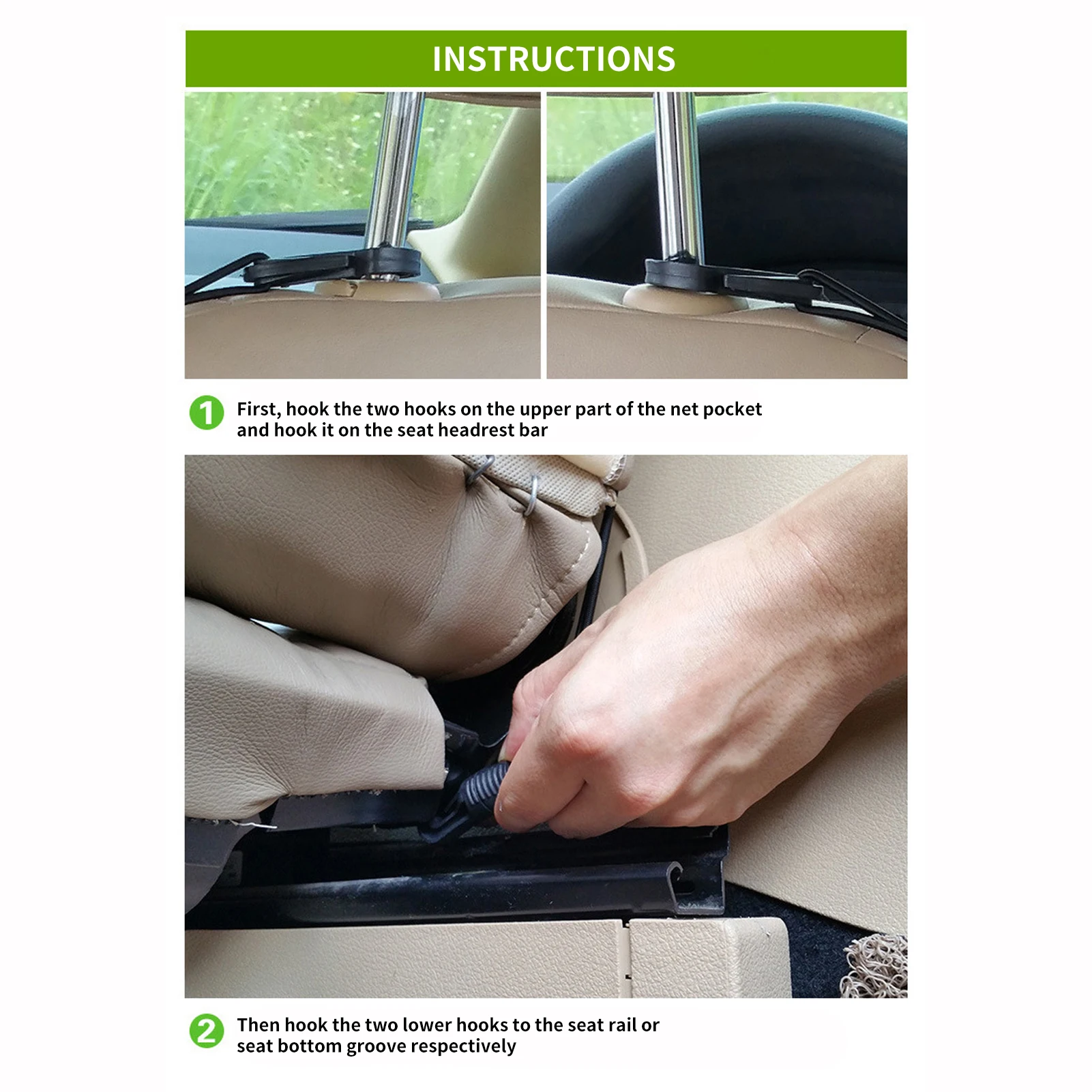 INSTRUCTIONS

1 First, hook the two hooks on the upper part of the net pocket and hook it on the seat headrest bar

2 Then hook the two lower hooks to the seat rail or seat bottom groove respectively