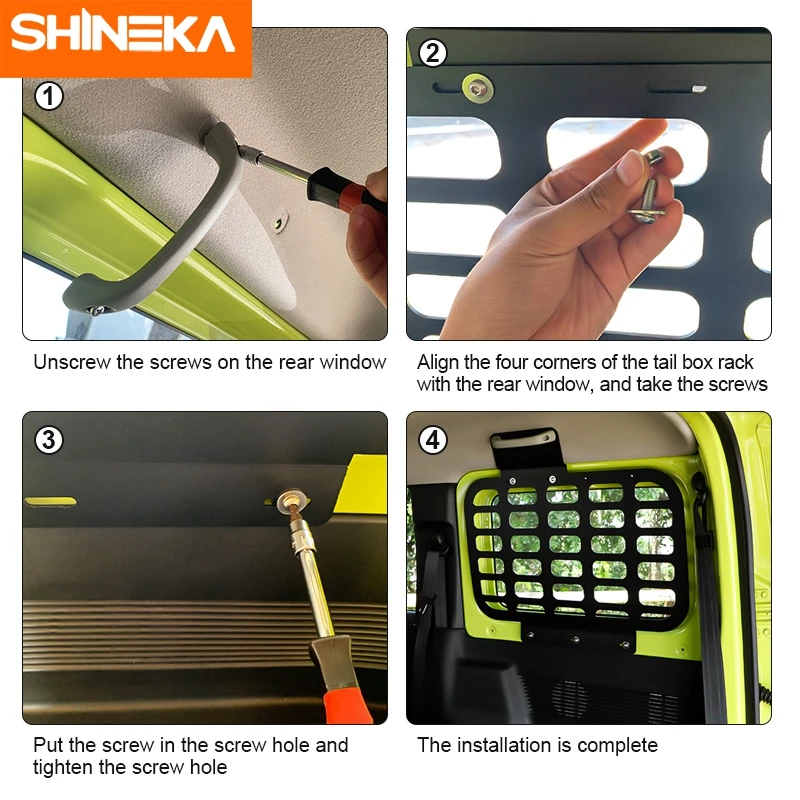 SHINEKA

1

Unscrew the screws on the rear window

2

Align the four corners of the tail box rack with the rear window, and take the screws

3

Put the screw in the screw hole and tighten the screw hole

4

The installation is complete