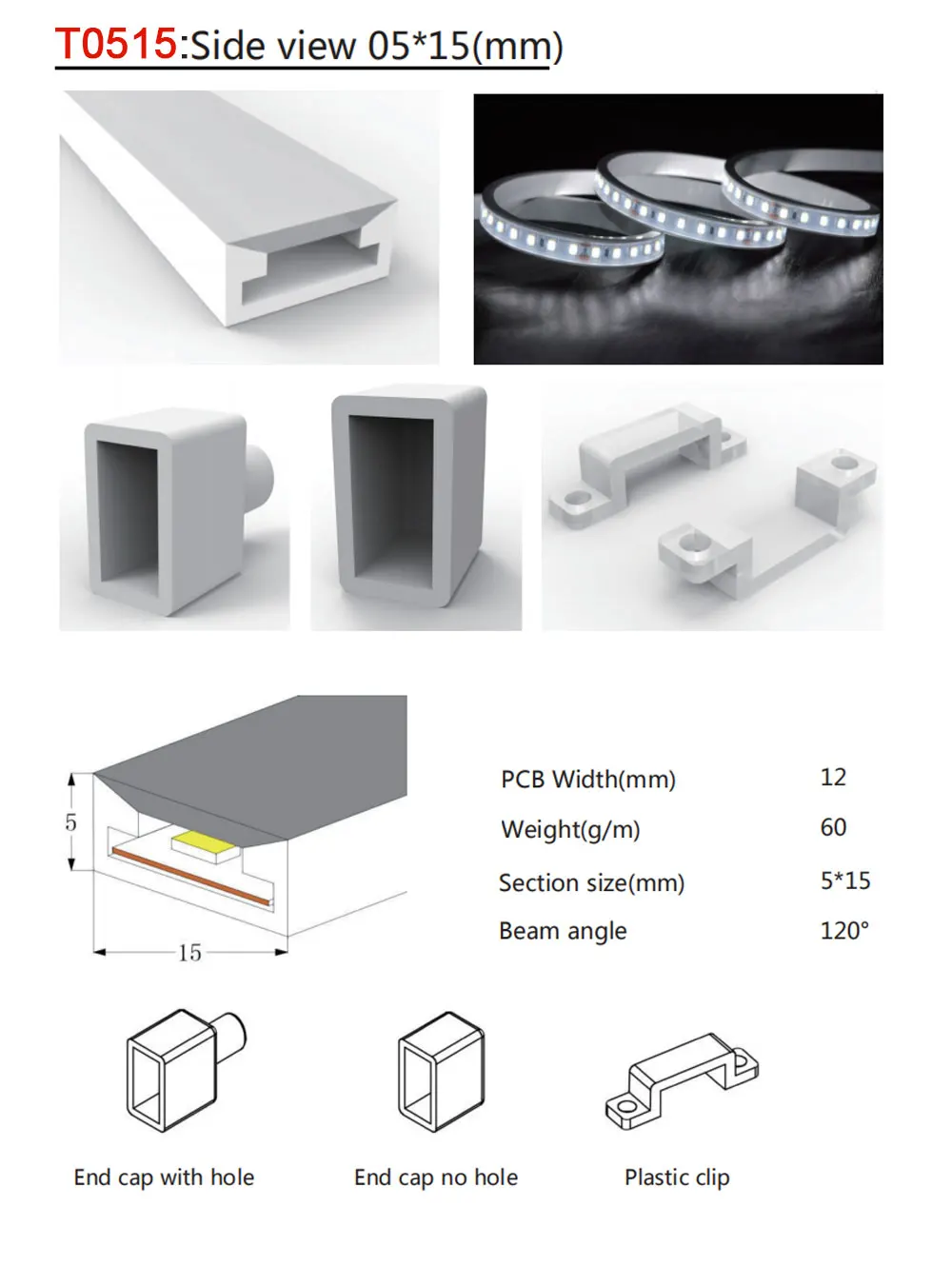 T0515:Side view 05*15(mm)

5

15

| PCB Width(mm) | 12 |
|---|---|
| Weight(g/m) | 60 |
| Section size(mm) | 5*15 |
| Beam angle | 120° |

End cap with hole

End cap no hole

Plastic clip