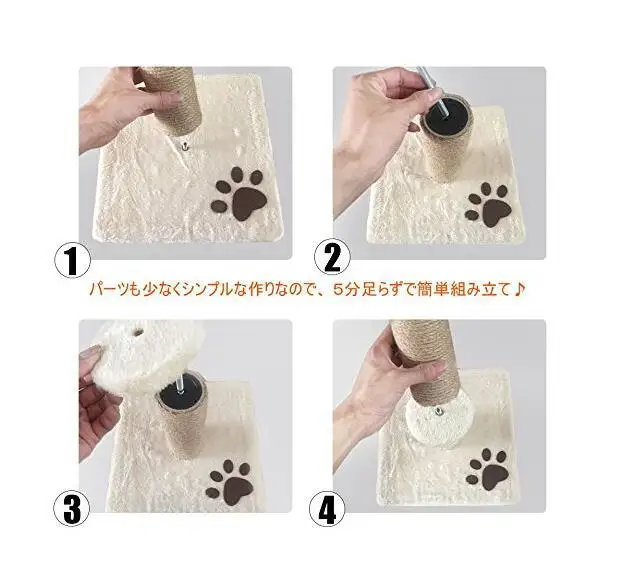 1

2

パーツも少なくシンプルな作りなので、5分足らずで簡単組み立て♪

3

4