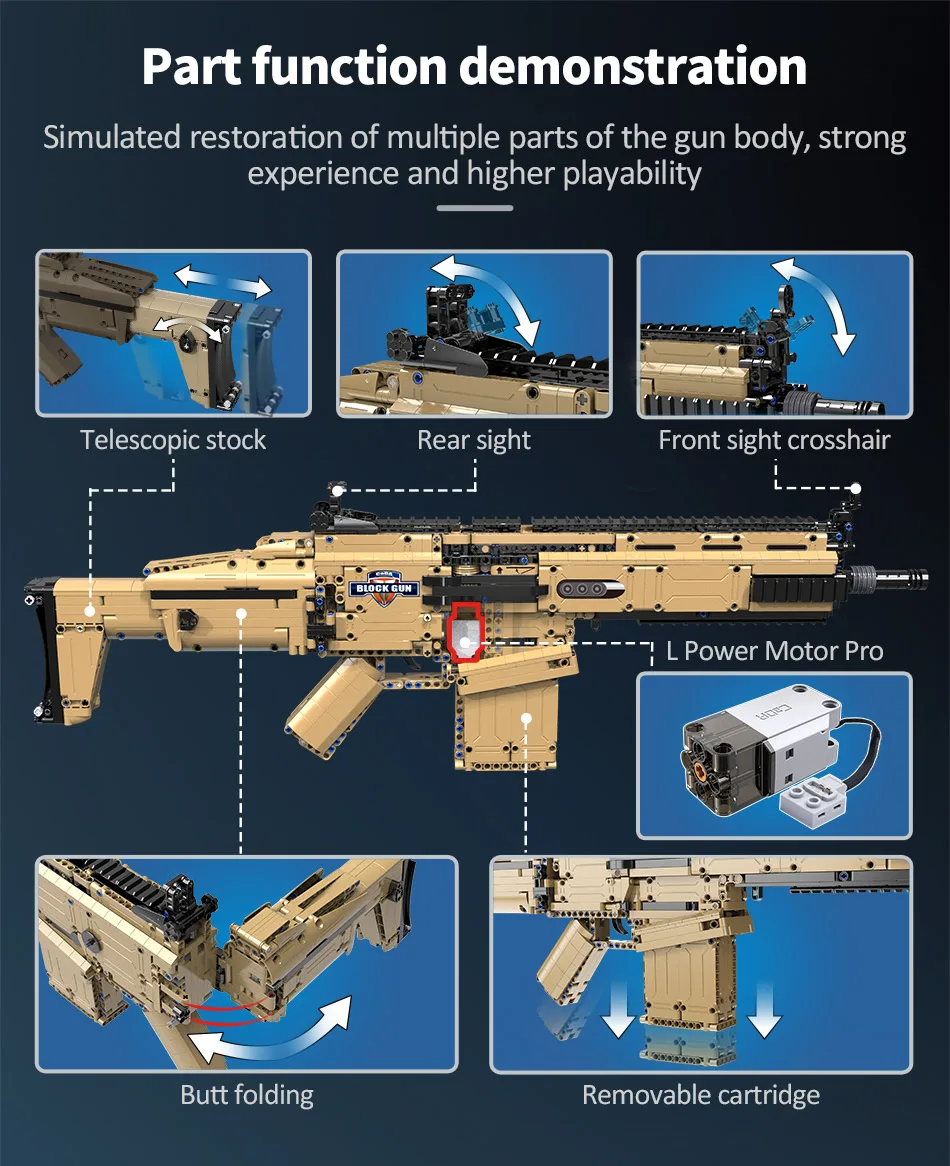 Part function demonstration

Simulated restoration of multiple parts of the gun body, strong experience and higher playability

Telescopic stock

Rear sight

Front sight crosshair

CaDA
BLOCK GUN

L Power Motor Pro

CaDA

Butt folding

Removable cartridge