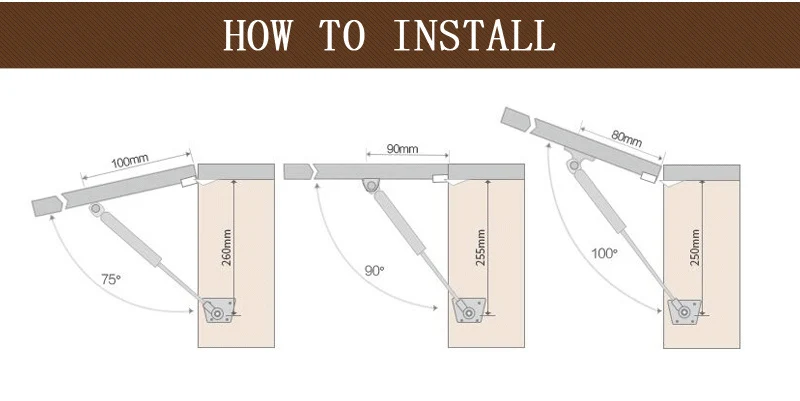 HOW TO INSTALL

100mm
260mm
75°

90mm
255mm
90°

80mm
250mm
100°