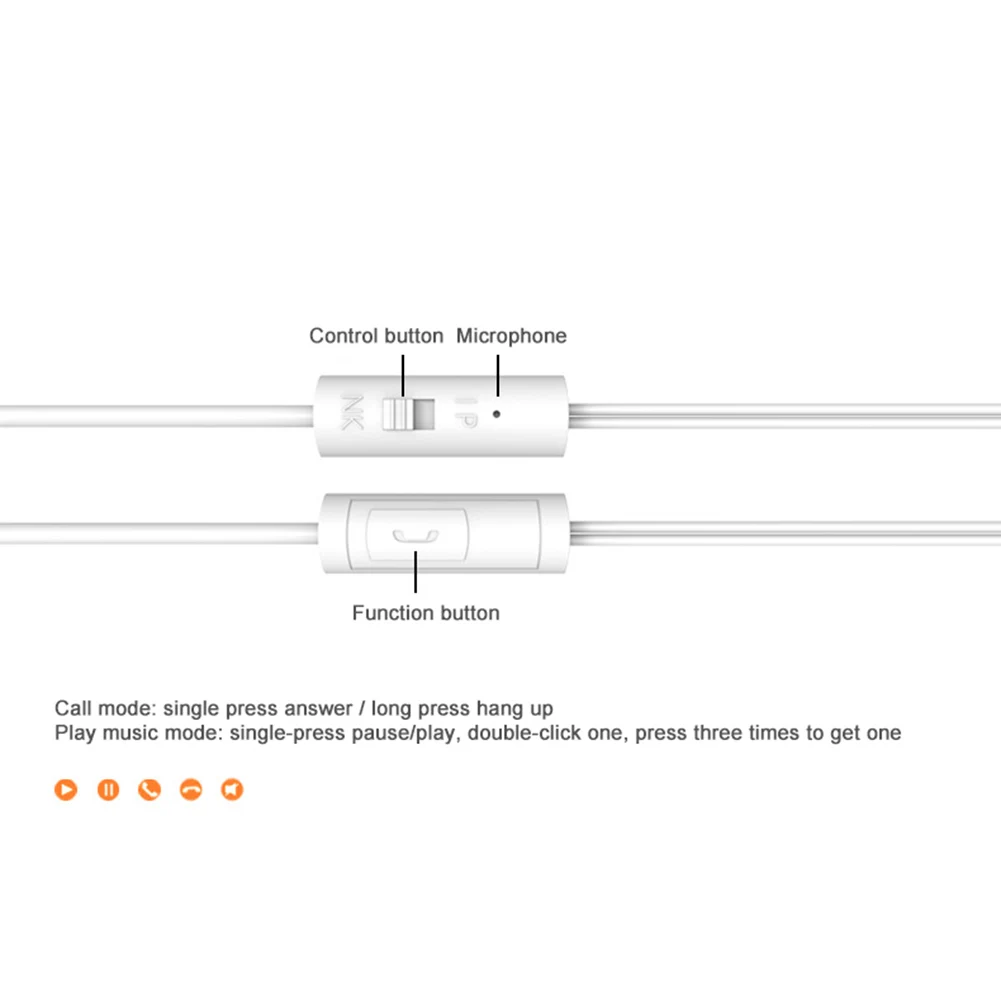 Control button Microphone

NK

IP

Function button

Call mode: single press answer / long press hang up
Play music mode: single-press pause/play, double-click one, press three times to get one