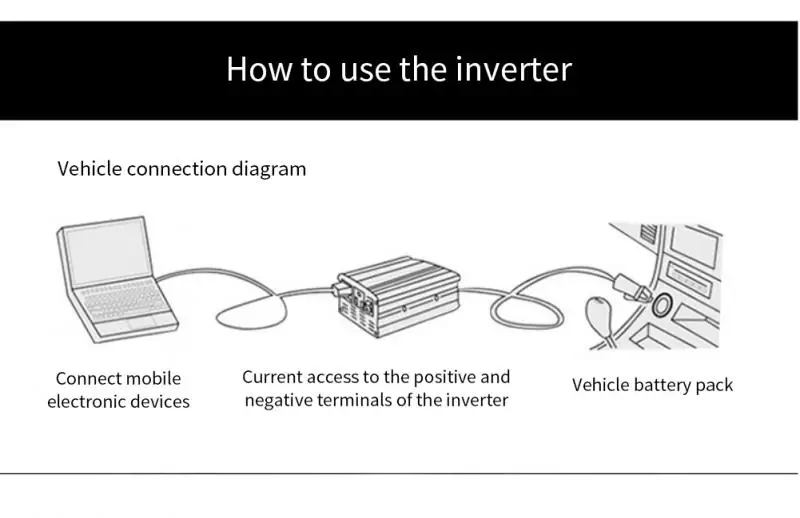 How to use the inverter

Vehicle connection diagram

Connect mobile electronic devices

Current access to the positive and negative terminals of the inverter

Vehicle battery pack