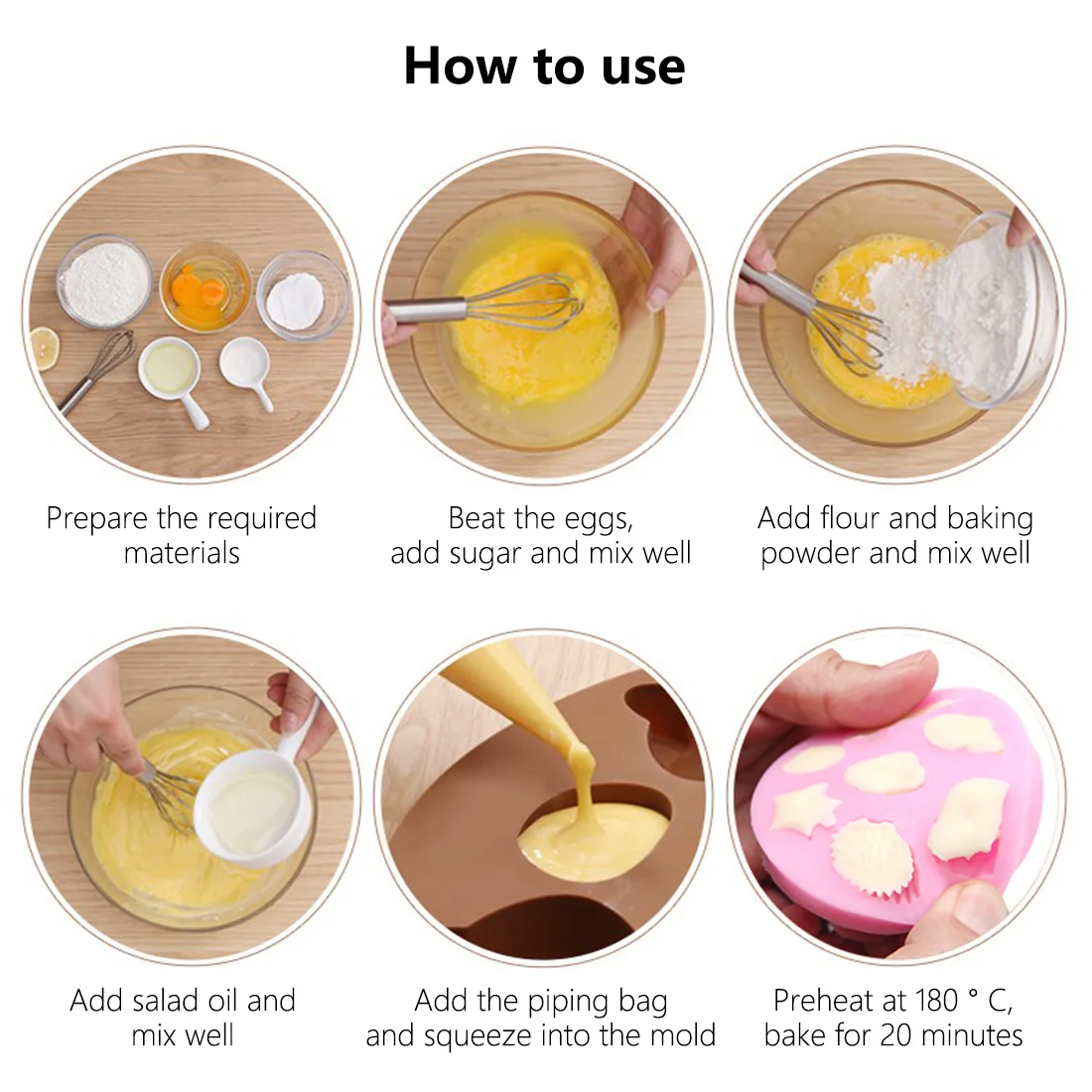 How to use

Prepare the required materials

Beat the eggs, add sugar and mix well

Add flour and baking powder and mix well

Add salad oil and mix well

Add the piping bag and squeeze into the mold

Preheat at 180 ° C, bake for 20 minutes