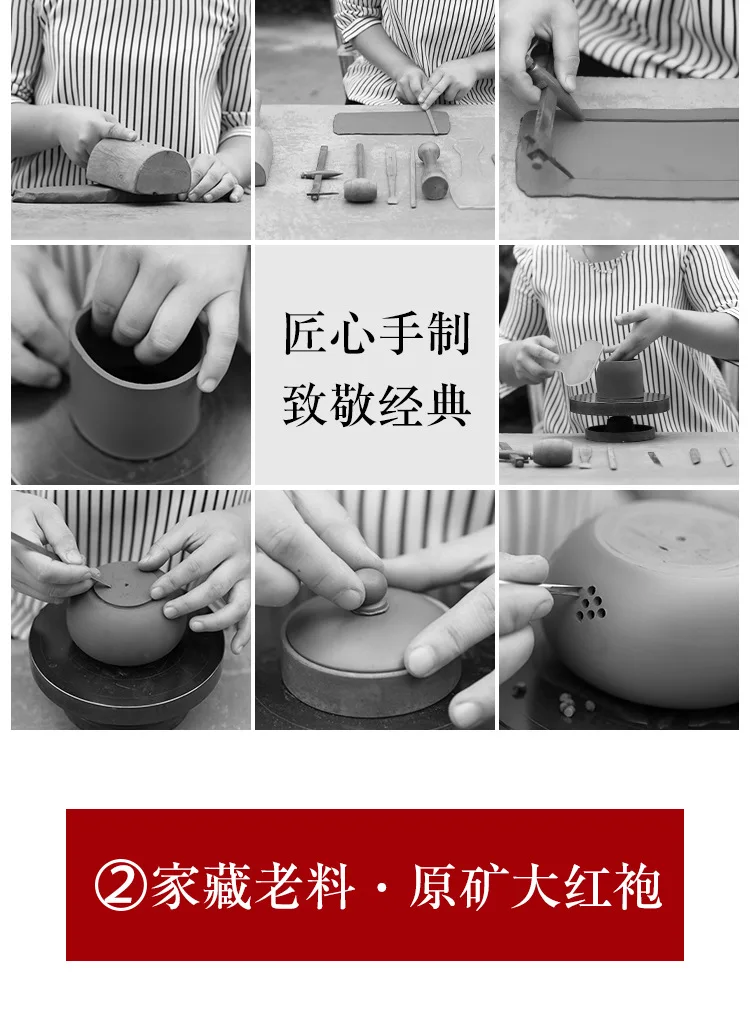 匠心手制
致敬经典

②家藏老料 · 原矿大红袍