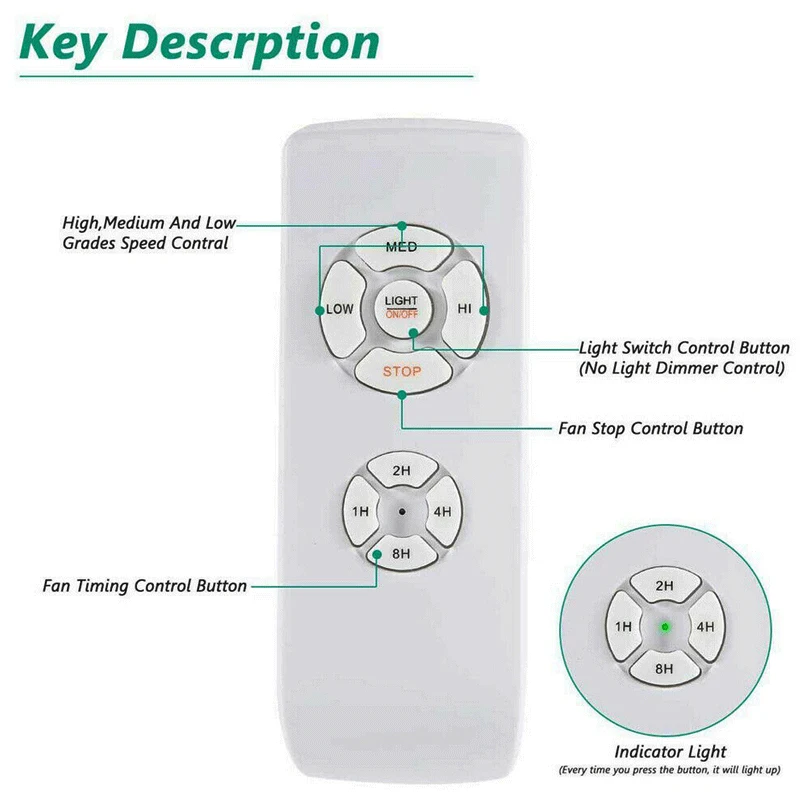 Key Descrption

High,Medium And Low Grades Speed Contral

MED

LOW

LIGHT
ON/OFF

HI

STOP

Light Switch Control Button
(No Light Dimmer Control)

Fan Stop Control Button

2H

1H

4H

8H

Fan Timing Control Button

2H

1H

4H

8H

Indicator Light
(Every time you press the button, it will light up)