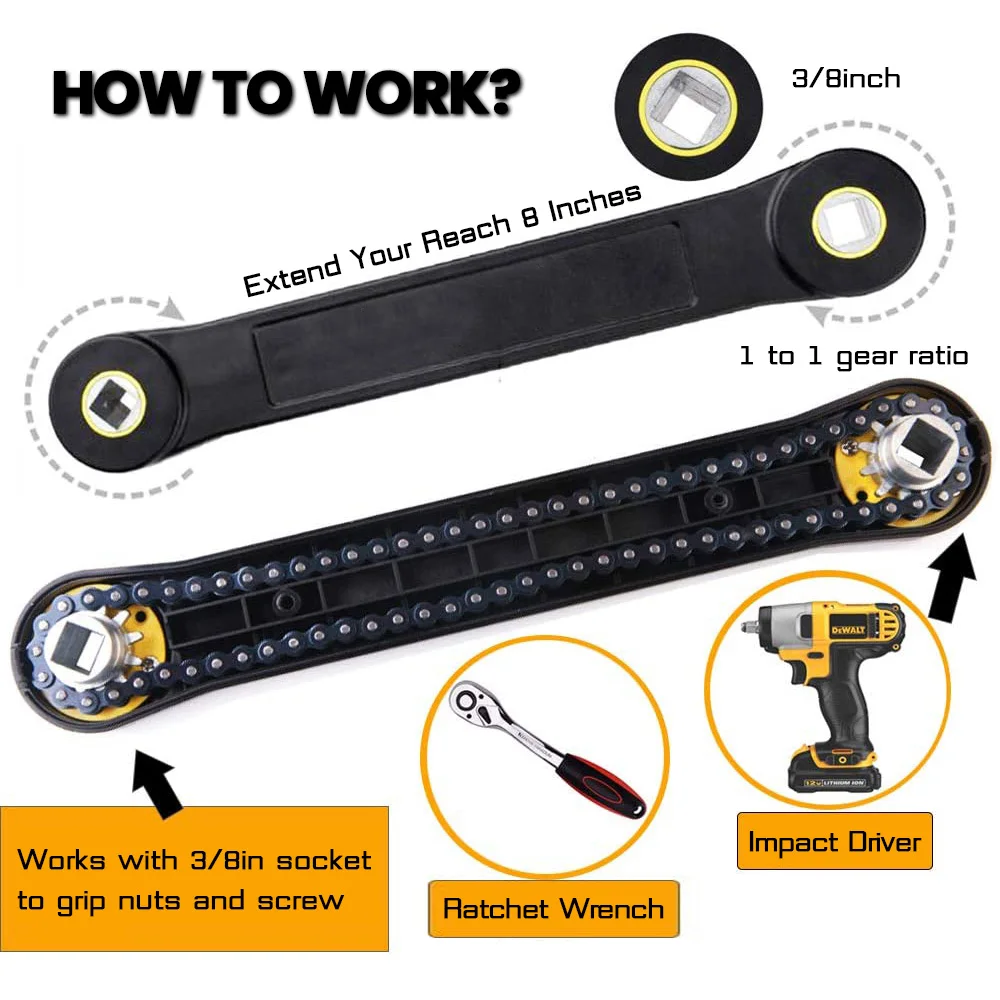 HOW TO WORK?

3/8inch

Extend Your Reach 8 Inches

1 to 1 gear ratio

DEWALT

12V LITHIUM ION

Works with 3/8in socket to grip nuts and screw

Ratchet Wrench

Impact Driver