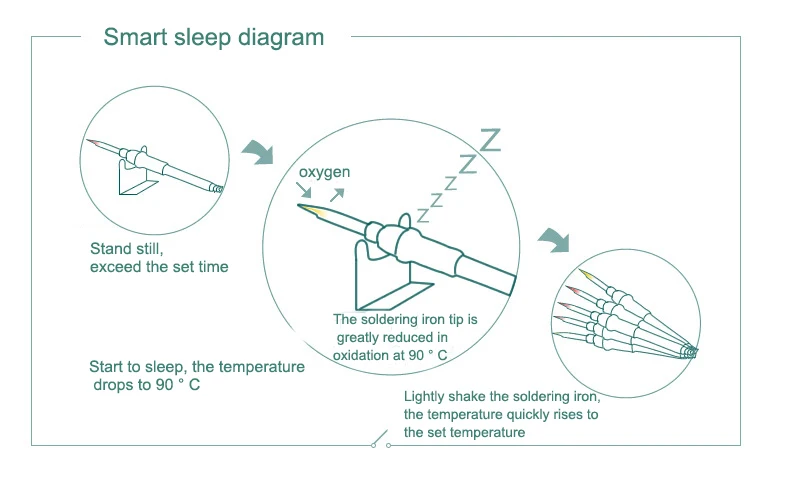 Smart sleep diagram

Stand still,
exceed the set time

oxygen

Z Z Z Z Z Z

The soldering iron tip is greatly reduced in oxidation at 90 ° C

Start to sleep, the temperature drops to 90 ° C

Lightly shake the soldering iron, the temperature quickly rises to the set temperature