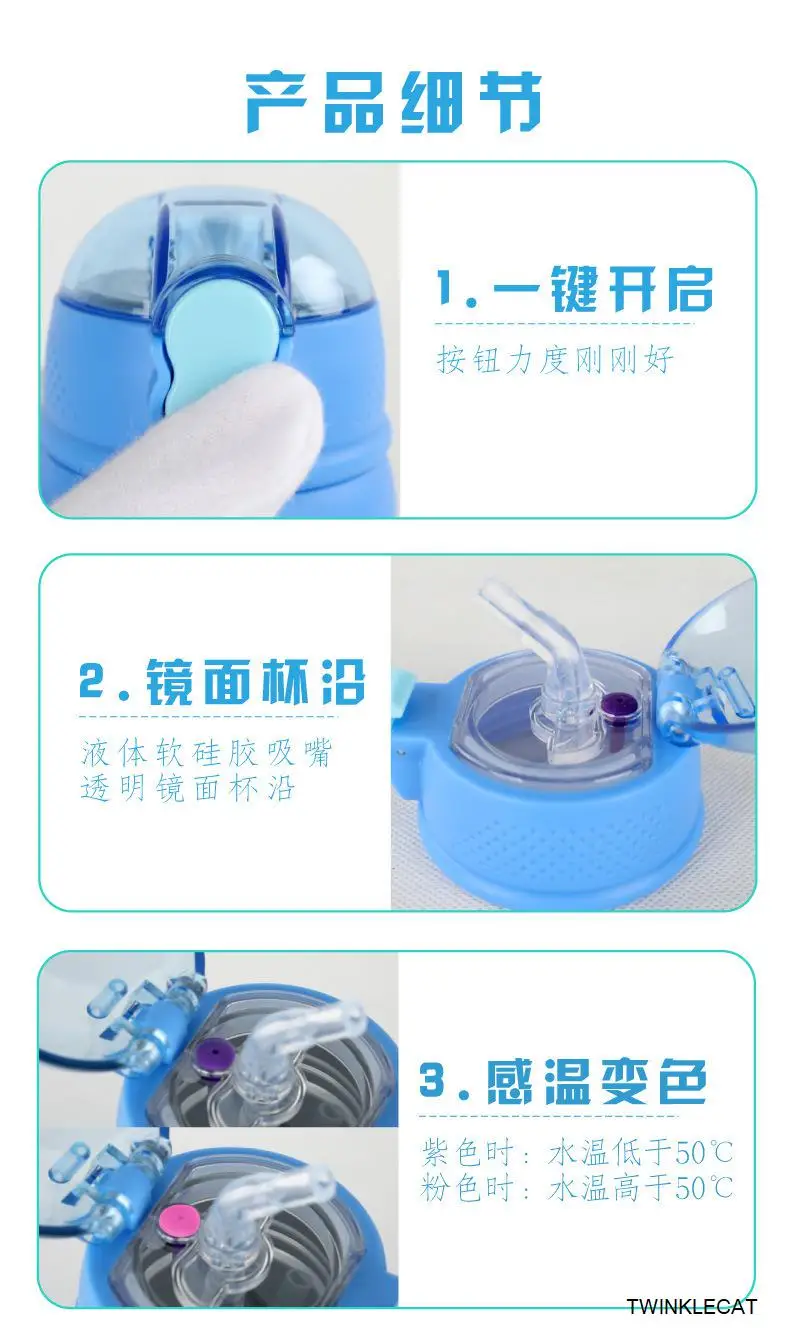 产品细节

1.一键开启

按钮力度刚刚好

2.镜面杯沿

液体软硅胶吸嘴
透明镜面杯沿

3.感温变色

紫色时：水温低于50℃
粉色时：水温高于50℃

TWINKLECAT