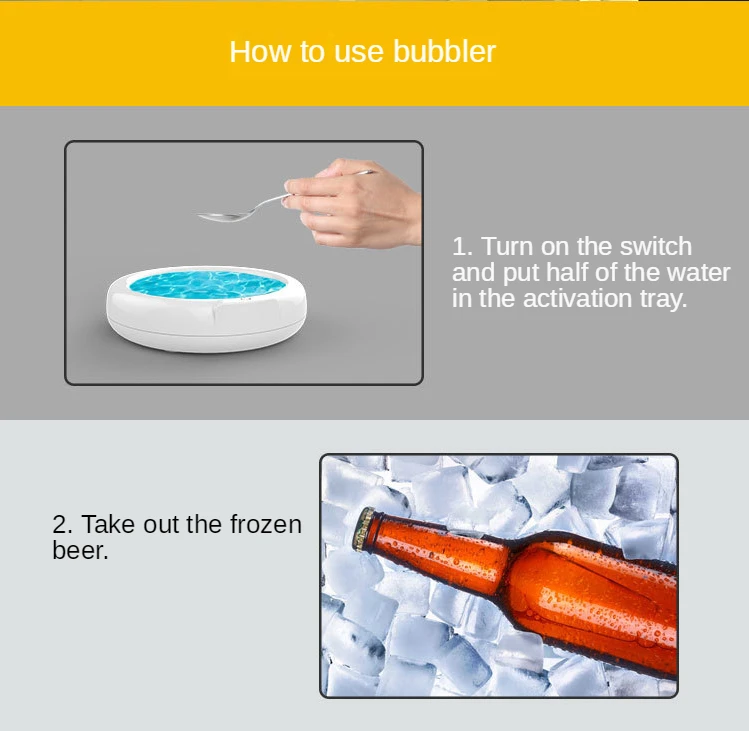 How to use bubbler

1. Turn on the switch and put half of the water in the activation tray.

2. Take out the frozen beer.