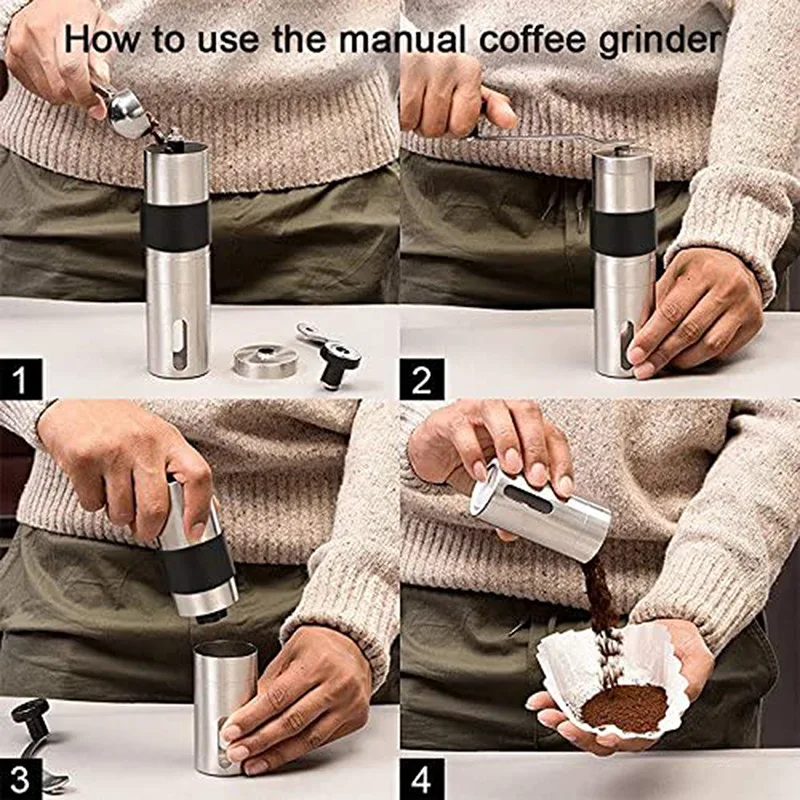 How to use the manual coffee grinder

1

2

3

4