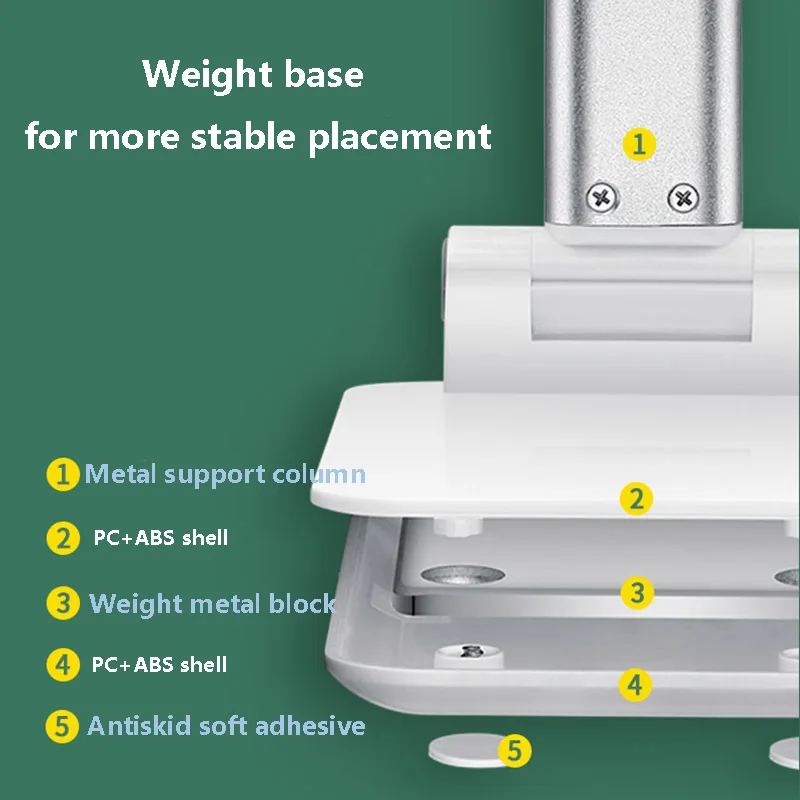 Weight base
for more stable placement

1

2

3

4

5

1 Metal support column

2 PC+ABS shell

3 Weight metal block

4 PC+ABS shell

5 Antiskid soft adhesive