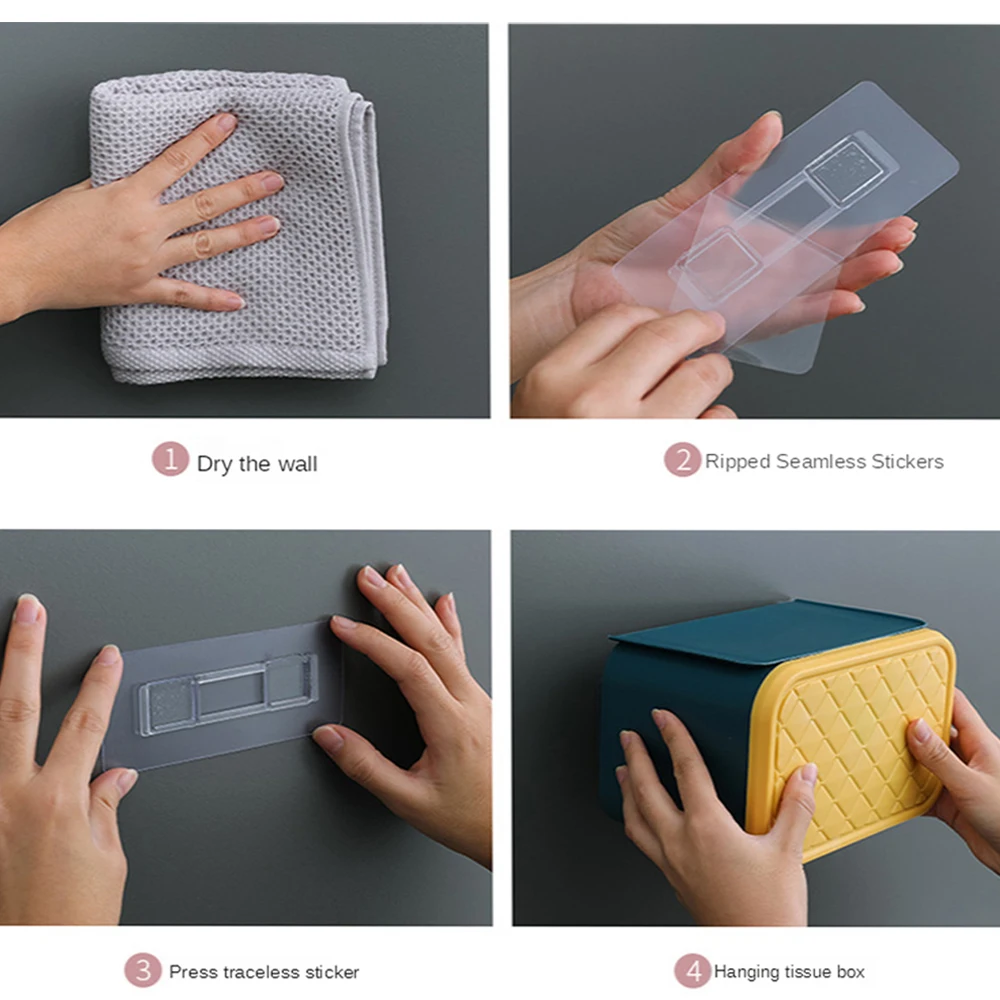 1 Dry the wall

2 Ripped Seamless Stickers

3 Press traceless sticker

4 Hanging tissue box