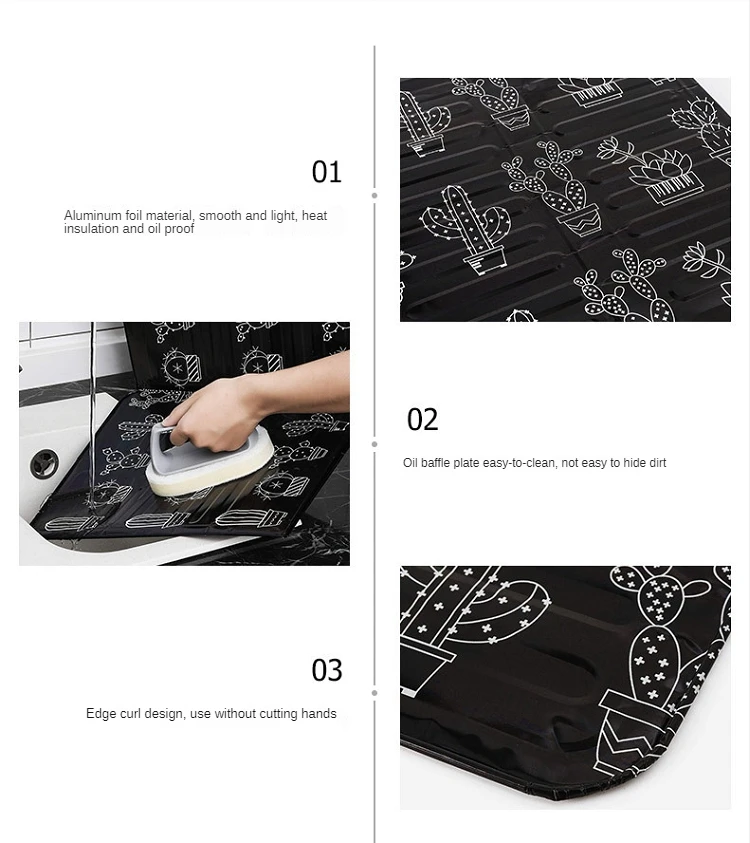 01

Aluminum foil material, smooth and light, heat insulation and oil proof

02

Oil baffle plate easy-to-clean, not easy to hide dirt

03

Edge curl design, use without cutting hands