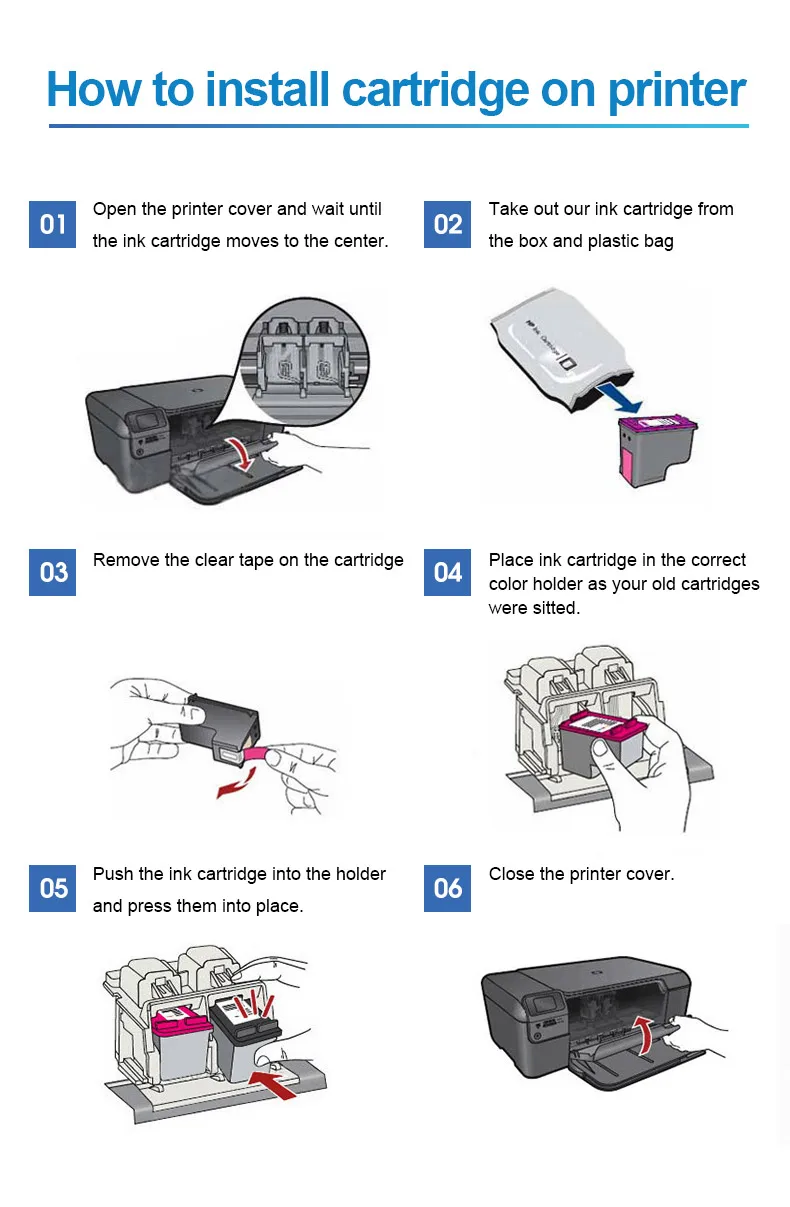 How to install cartridge on printer

01 Open the printer cover and wait until the ink cartridge moves to the center.

02 Take out our ink cartridge from the box and plastic bag

03 Remove the clear tape on the cartridge

04 Place ink cartridge in the correct color holder as your old cartridges were sitted.

05 Push the ink cartridge into the holder and press them into place.

06 Close the printer cover.