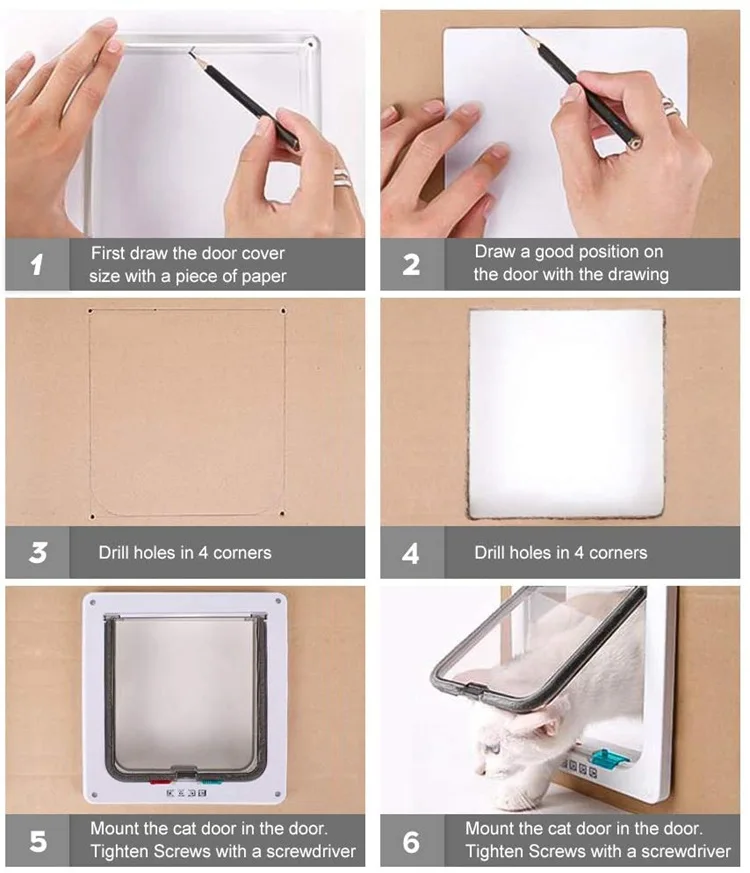 1
First draw the door cover size with a piece of paper

2
Draw a good position on the door with the drawing

3
Drill holes in 4 corners

4
Drill holes in 4 corners

5
Mount the cat door in the door. Tighten Screws with a screwdriver

6
Mount the cat door in the door. Tighten Screws with a screwdriver