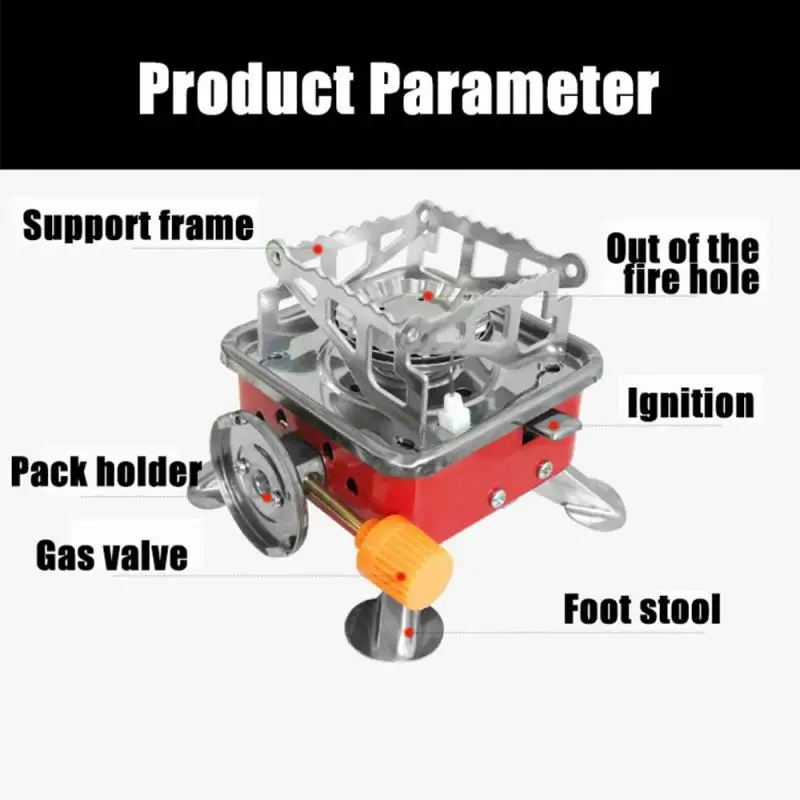 Product Parameter

Support frame

Out of the fire hole

Ignition

Pack holder

Gas valve

Foot stool